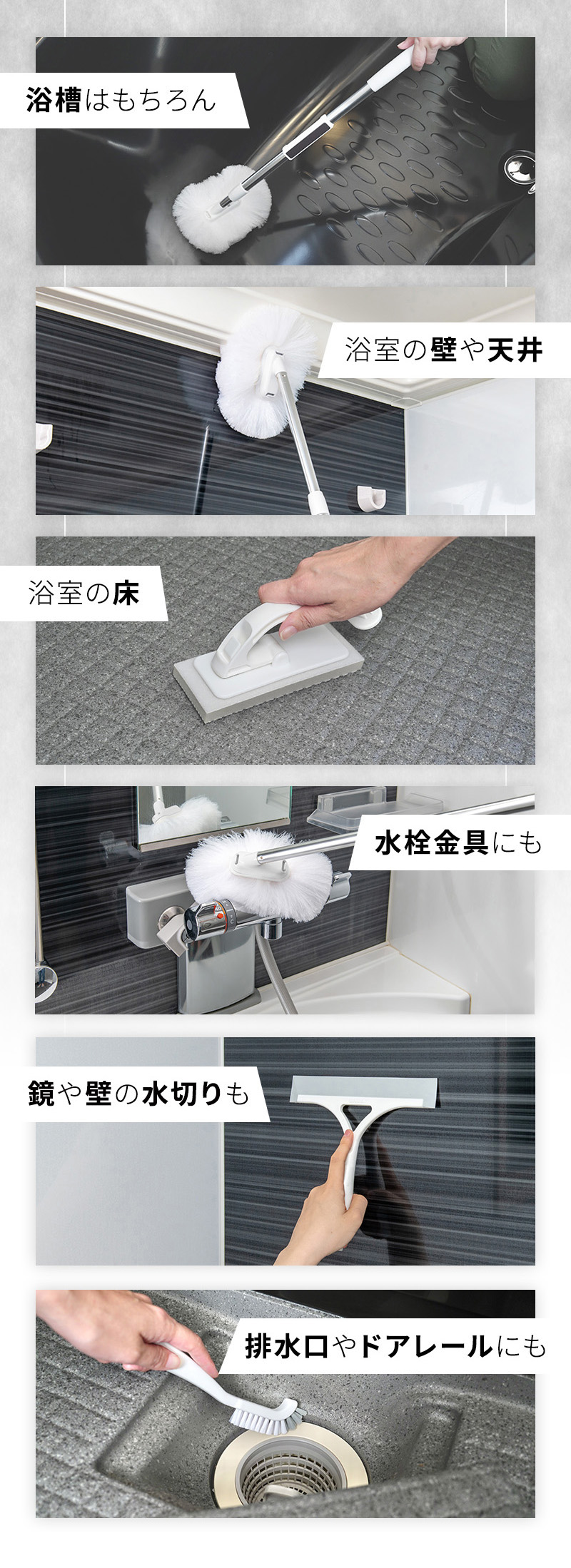 浴槽はもちろん

浴室の壁や天井

浴室の床

水栓金具にも

鏡や壁の水切りも

排水口やドアレールにも