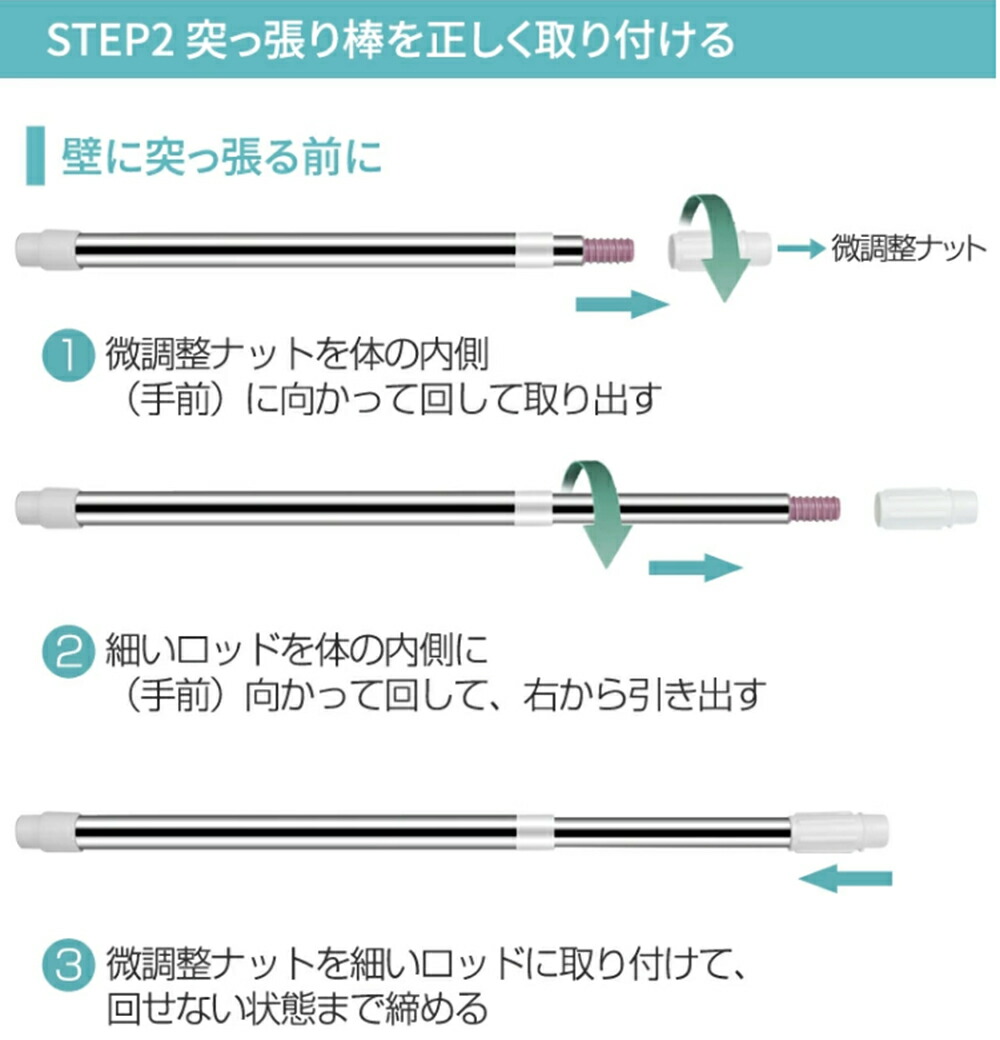 STEP2 突っ張り棒を正しく取り付ける

壁に突っ張る前に

微調整ナット

1 微調整ナットを体の内側（手前）に向かって回して取り出す

2 細いロッドを体の内側に（手前）向かって回して、右から引き出す

3 微調整ナットを細いロッドに取り付けて、回せない状態まで締める