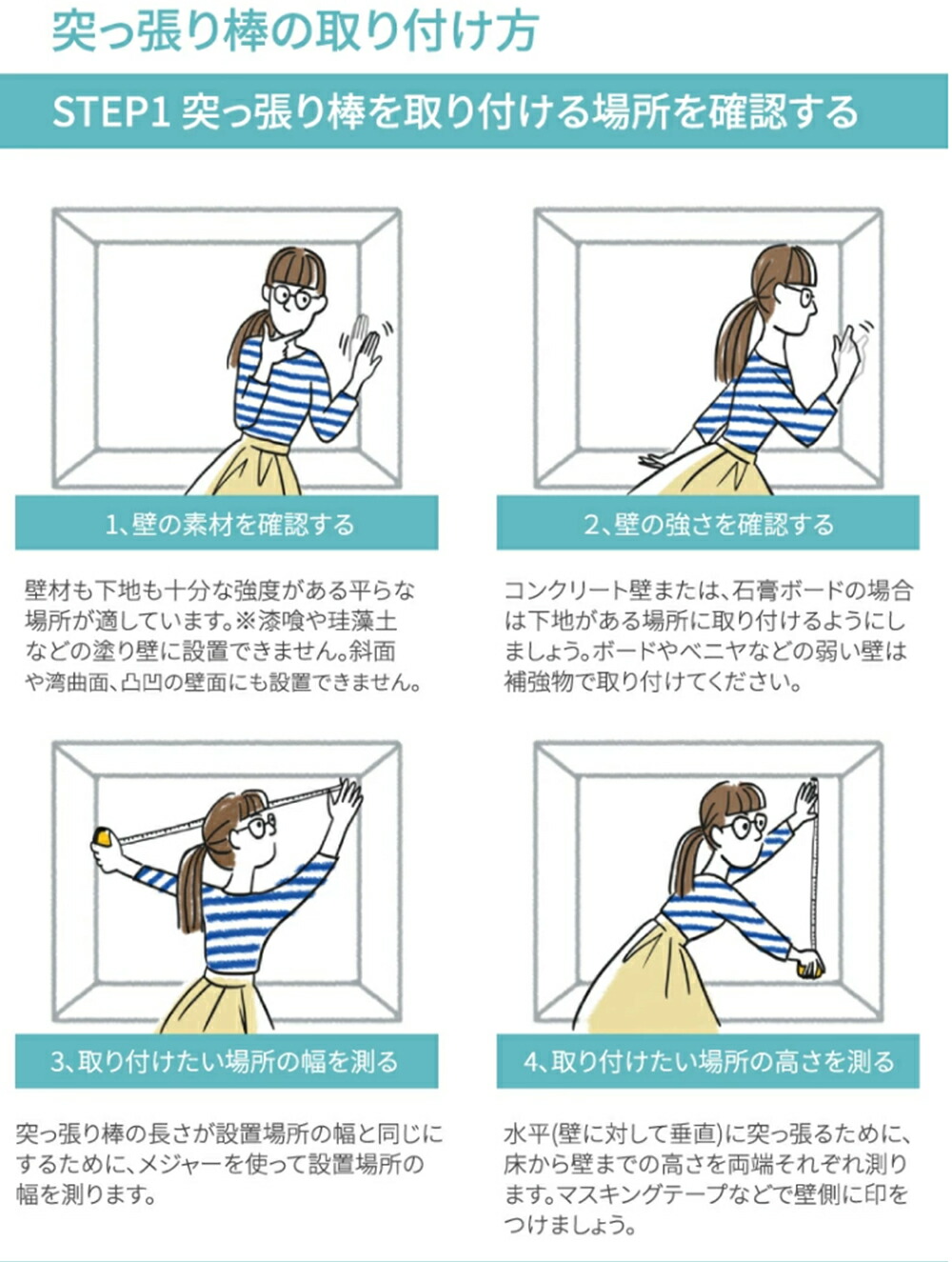 突っ張り棒の取り付け方

STEP1 突っ張り棒を取り付ける場所を確認する

1、壁の素材を確認する

壁材も下地も十分な強度がある平らな場所が適しています。※漆喰や珪藻土などの塗り壁に設置できません。斜面や湾曲面、凸凹の壁面にも設置できません。

2、壁の強さを確認する

コンクリート壁または、石膏ボードの場合は下地がある場所に取り付けるようにしましょう。ボードやベニヤなどの弱い壁は補強物で取り付けてください。

3、取り付けたい場所の幅を測る

突っ張り棒の長さが設置場所の幅と同じにするために、メジャーを使って設置場所の幅を測ります。

4、取り付けたい場所の高さを測る

水平(壁に対して垂直)に突っ張るために、床から壁までの高さを両端それぞれ測ります。マスキングテープなどで壁側に印をつけましょう。