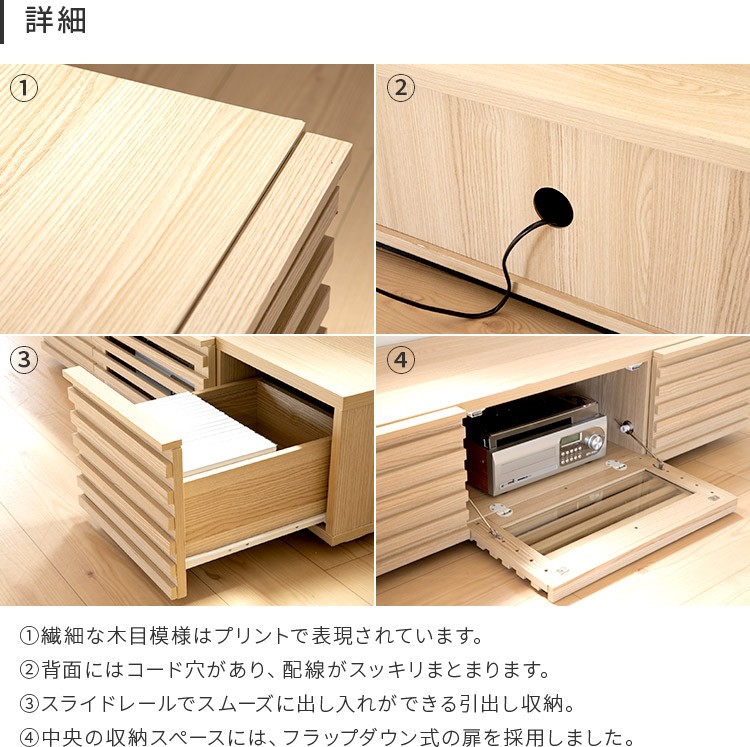 詳細

①

②

③

④

①繊細な木目模様はプリントで表現されています。
②背面にはコード穴があり、配線がスッキリまとまります。
③スライドレールでスムーズに出し入れができる引出し収納。
④中央の収納スペースには、フラップダウン式の扉を採用しました。