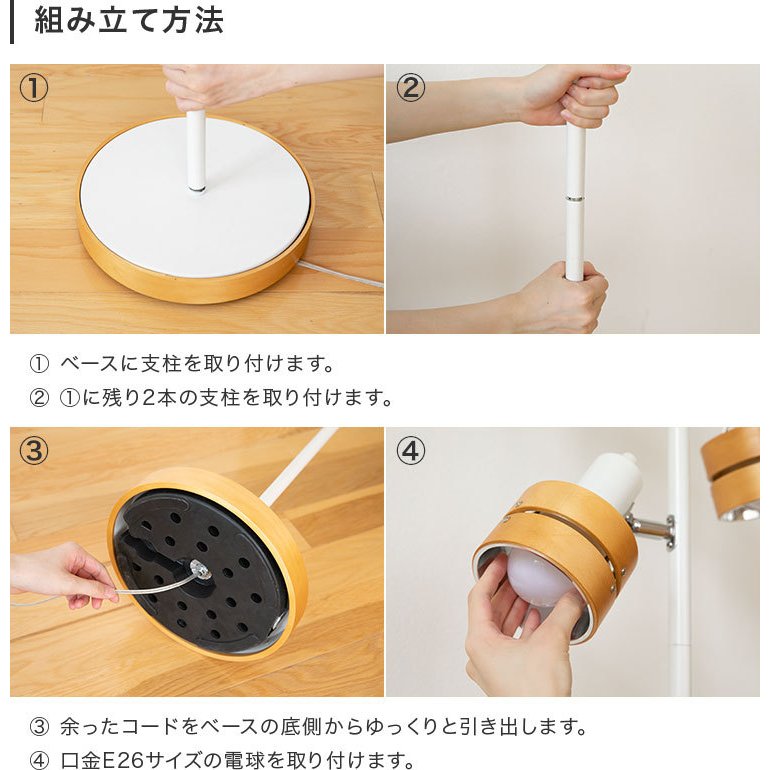 組み立て方法

①

②

① ベースに支柱を取り付けます。
② ①に残り2本の支柱を取り付けます。

③

④

③ 余ったコードをベースの底側からゆっくりと引き出します。
④ 口金E26サイズの電球を取り付けます。