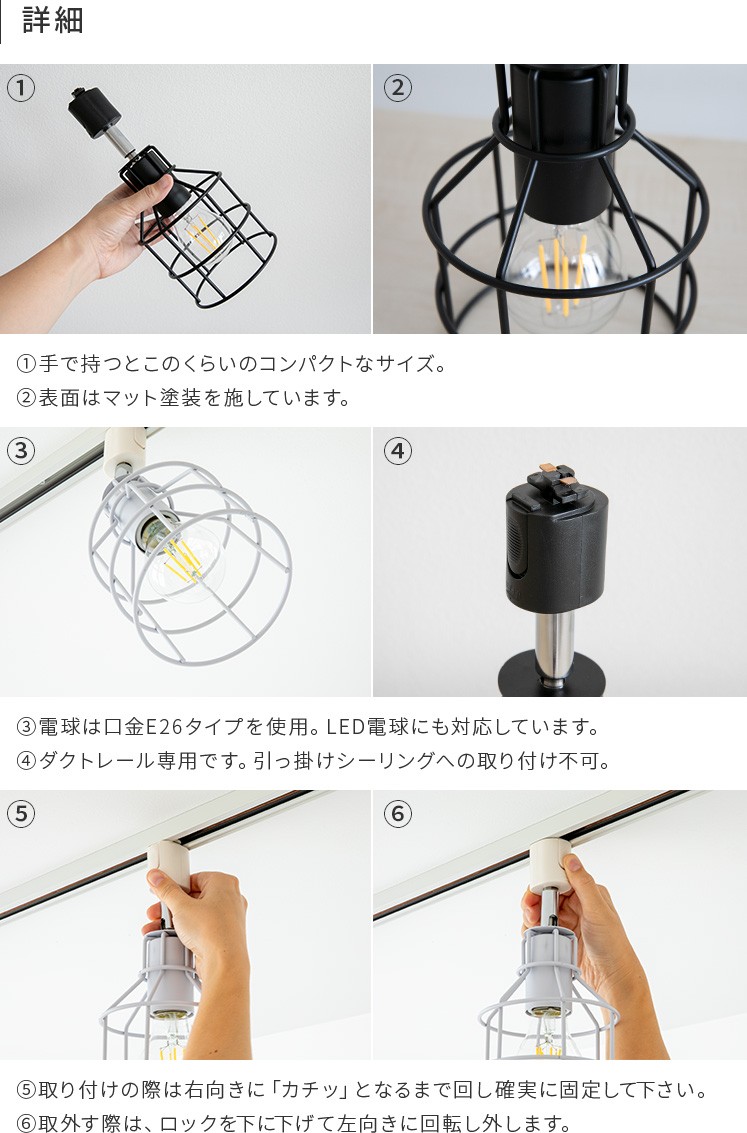 詳細

①

②

①手で持つとこのくらいのコンパクトなサイズ。
②表面はマット塗装を施しています。

③

④

③電球は口金E26タイプを使用。LED電球にも対応しています。
④ダクトレール専用です。引っ掛けシーリングへの取り付け不可。

⑤

⑥

⑤取り付けの際は右向きに「カチッ」となるまで回し確実に固定して下さい。
⑥取外す際は、ロックを下に下げて左向きに回転し外します。