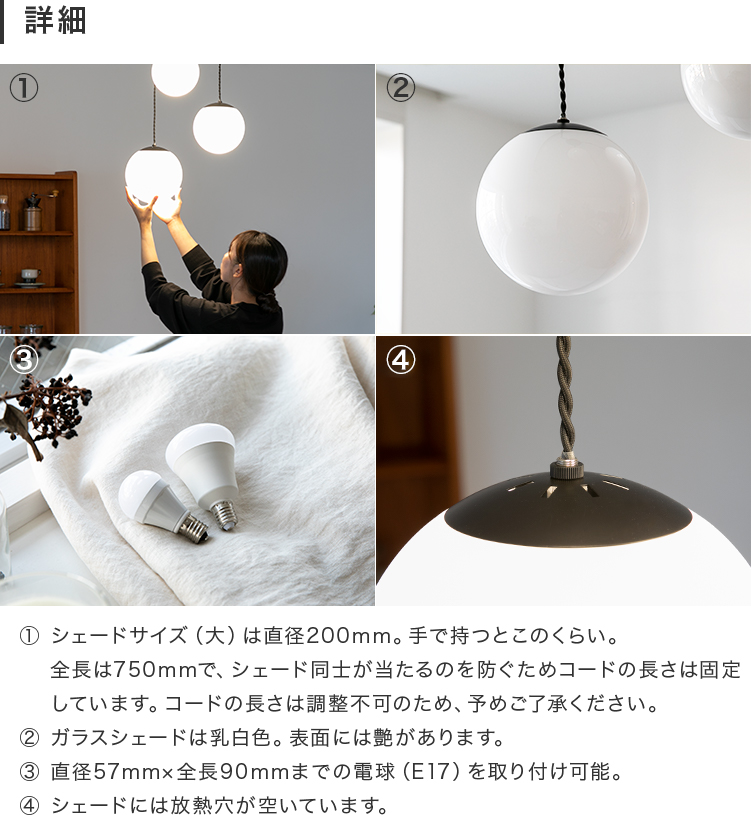 詳細

①

②

③

④

① シェードサイズ（大）は直径200mm。手で持つとこのくらい。全長は750mmで、シェード同士が当たるのを防ぐためコードの長さは固定しています。コードの長さは調整不可のため、予めご了承ください。

② ガラスシェードは乳白色。表面には艶があります。

③ 直径57mm×全長90mmまでの電球（E17）を取り付け可能。

④ シェードには放熱穴が空いています。