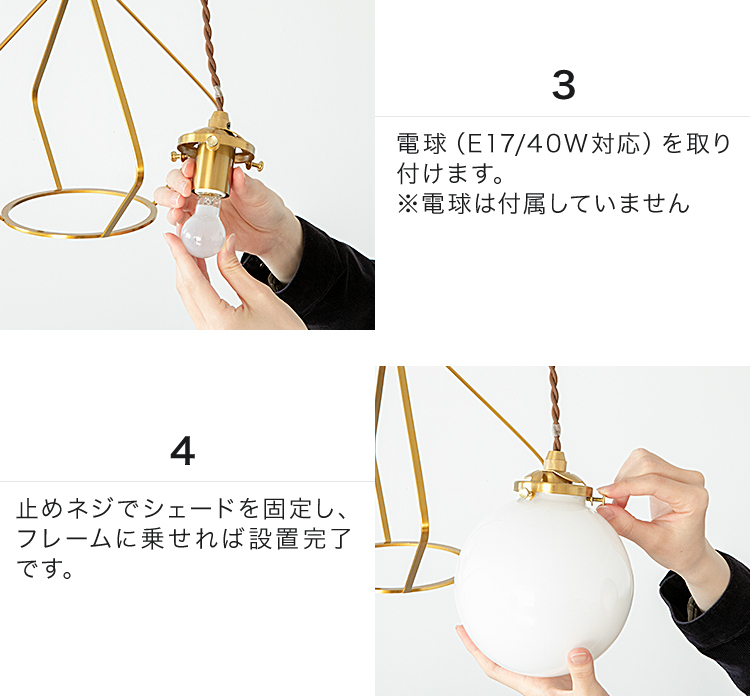 3

電球（E17/40W対応）を取り付けます。
※電球は付属していません

4

止めネジでシェードを固定し、フレームに乗せれば設置完了です。