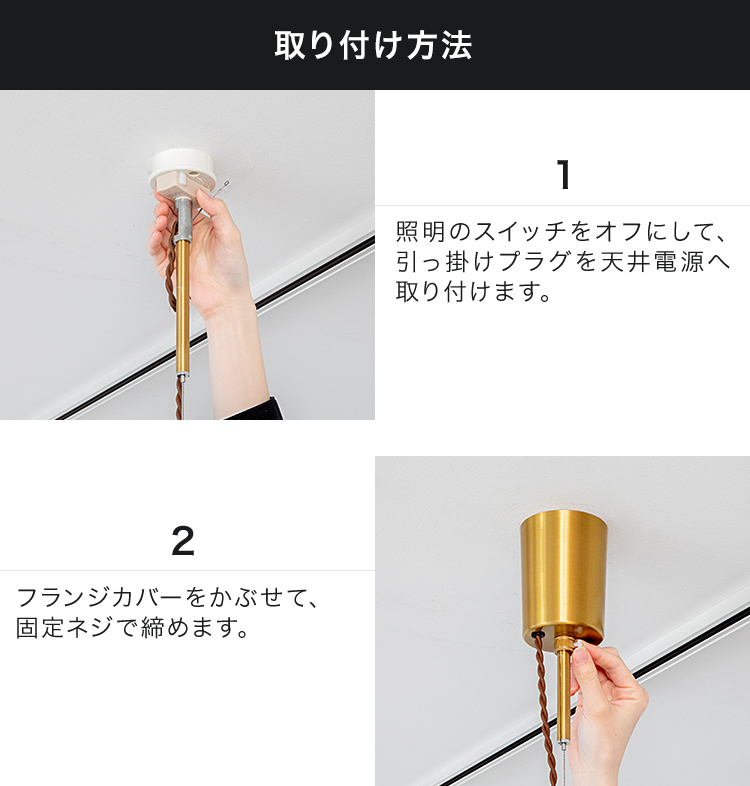 取り付け方法

1

照明のスイッチをオフにして、引っ掛けプラグを天井電源へ取り付けます。

2

フランジカバーをかぶせて、固定ネジで締めます。