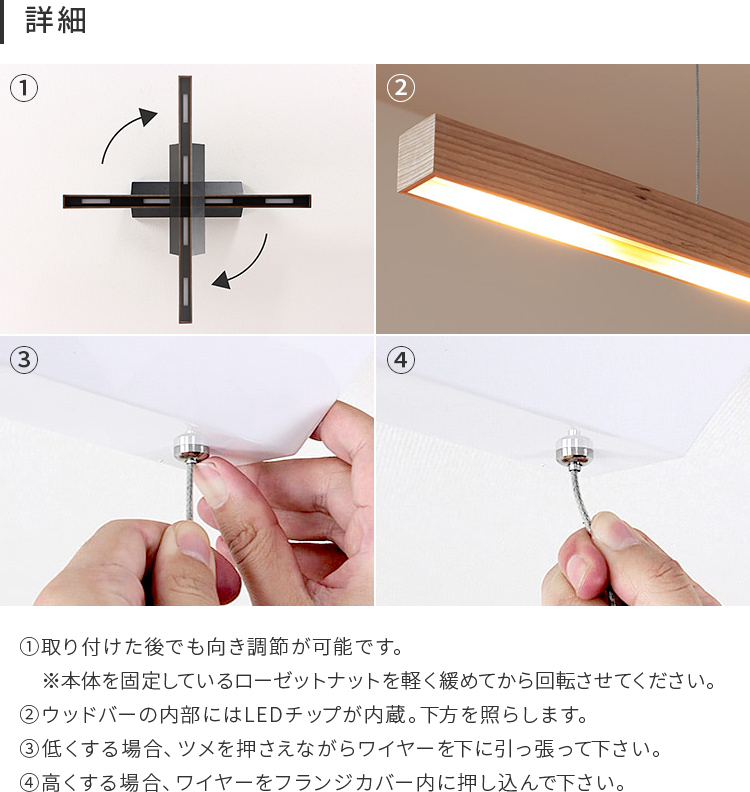 詳細

①

②

③

④

①取り付けた後でも向き調節が可能です。
※本体を固定しているローゼットナットを軽く緩めてから回転させてください。
②ウッドバーの内部にはLEDチップが内蔵。下方を照らします。
③低くする場合、ツメを押さえながらワイヤーを下に引っ張って下さい。
④高くする場合、ワイヤーをフランジカバー内に押し込んで下さい。