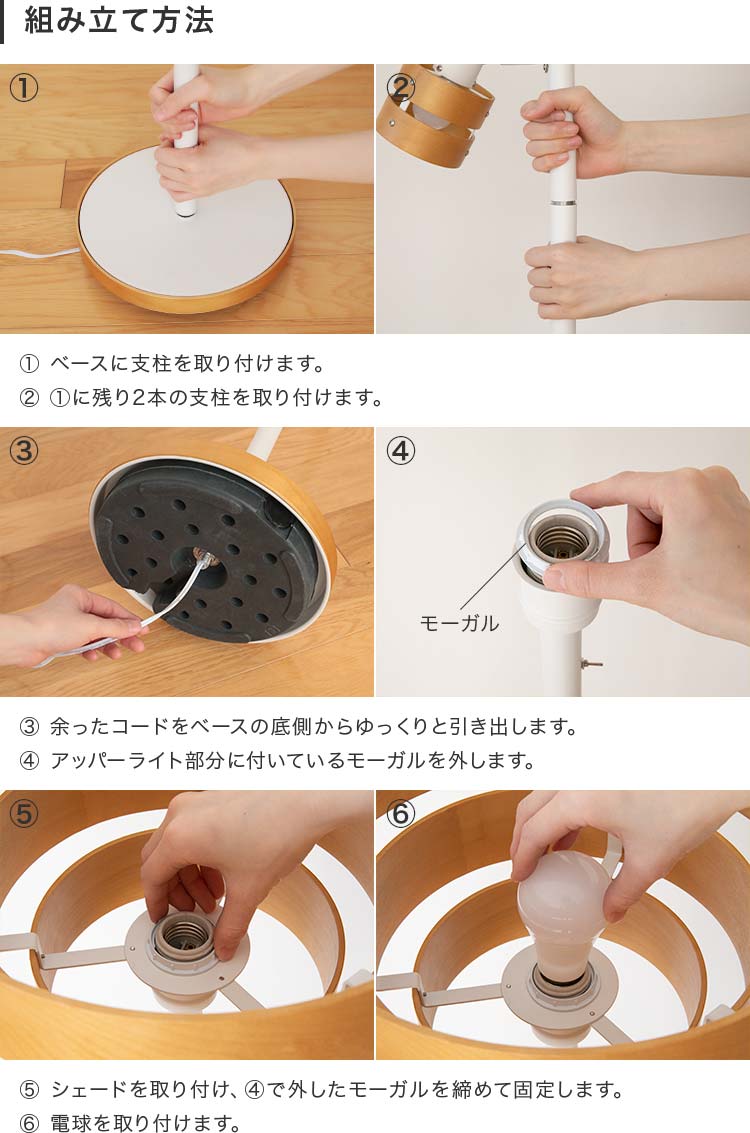 組み立て方法

①

②

① ベースに支柱を取り付けます。
② ①に残り2本の支柱を取り付けます。

③

④

モーガル

③ 余ったコードをベースの底側からゆっくりと引き出します。
④ アッパーライト部分に付いているモーガルを外します。

⑤

⑥

⑤ シェードを取り付け、④で外したモーガルを締めて固定します。
⑥ 電球を取り付けます。