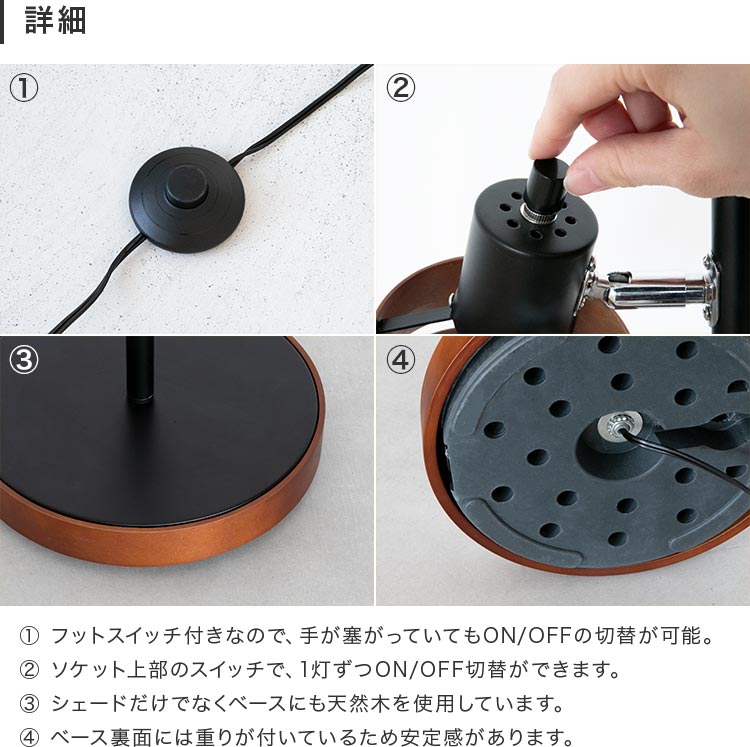 詳細

①

②

③

④

① フットスイッチ付きなので、手が塞がっていてもON/OFFの切替が可能。
② ソケット上部のスイッチで、1灯ずつON/OFF切替ができます。
③ シェードだけでなくベースにも天然木を使用しています。
④ ベース裏面には重りが付いているため安定感があります。