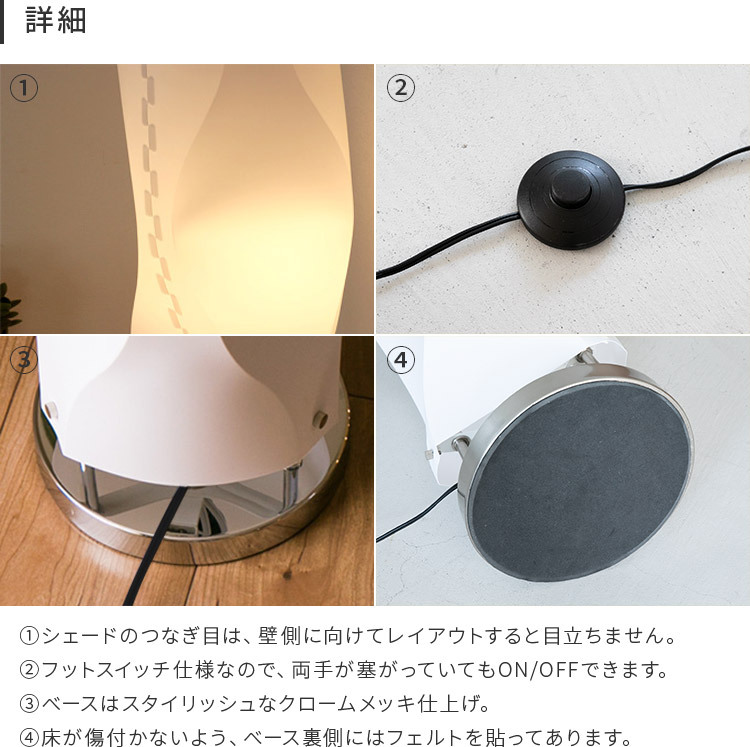 詳細

①

②

③

④

①シェードのつなぎ目は、壁側に向けてレイアウトすると目立ちません。
②フットスイッチ仕様なので、両手が塞がっていてもON/OFFできます。
③ベースはスタイリッシュなクロームメッキ仕上げ。
④床が傷付かないよう、ベース裏側にはフェルトを貼ってあります。