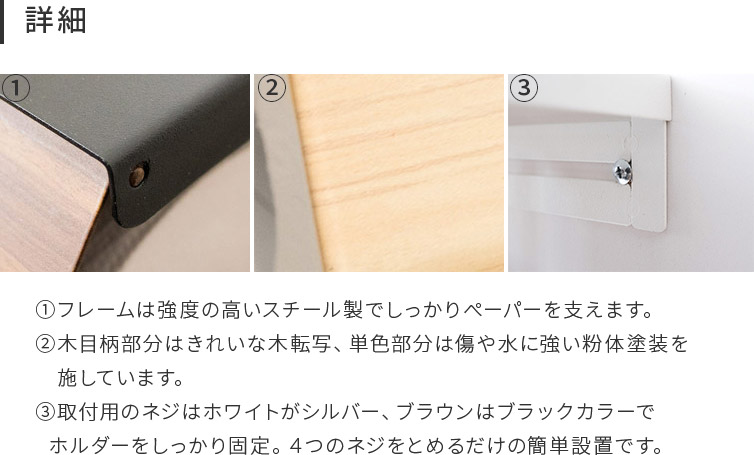 詳細

①

②

③

①フレームは強度の高いスチール製でしっかりペーパーを支えます。
②木目柄部分はきれいな木転写、単色部分は傷や水に強い粉体塗装を施しています。
③取付用のネジはホワイトがシルバー、ブラウンはブラックカラーでホルダーをしっかり固定。4つのネジをとめるだけの簡単設置です。