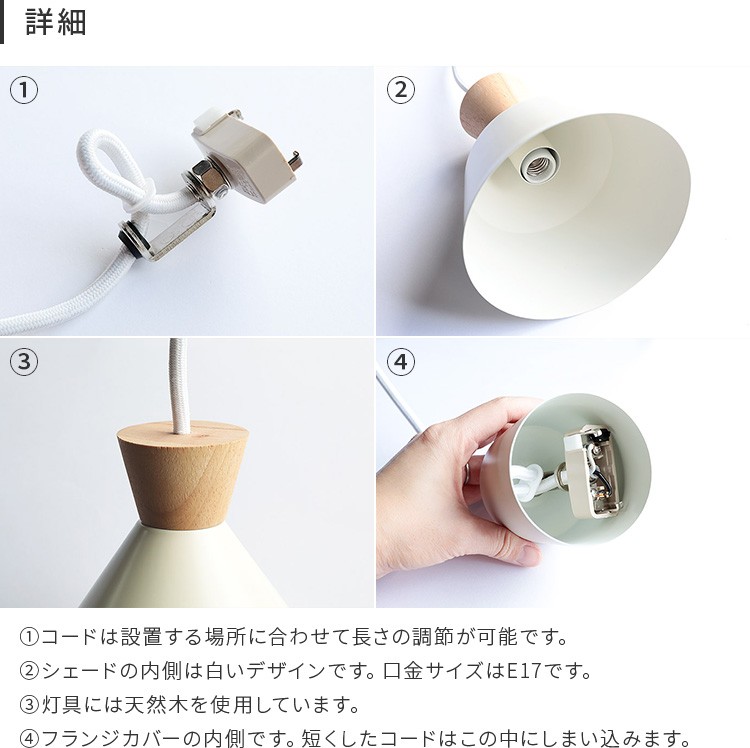 詳細

①

②

③

④

①コードは設置する場所に合わせて長さの調節が可能です。

②シェードの内側は白いデザインです。口金サイズはE17です。

③灯具には天然木を使用しています。

④フランジカバーの内側です。短くしたコードはこの中にしまい込みます。