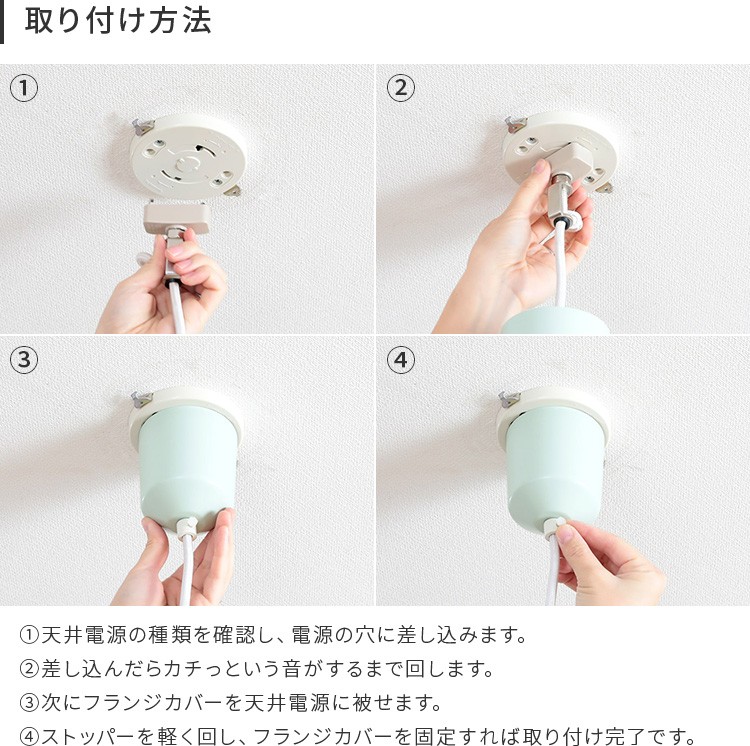 取り付け方法

①

②

③

④

①天井電源の種類を確認し、電源の穴に差し込みます。

②差し込んだらカチっという音がするまで回します。

③次にフランジカバーを天井電源に被せます。

④ストッパーを軽く回し、フランジカバーを固定すれば取り付け完了です。