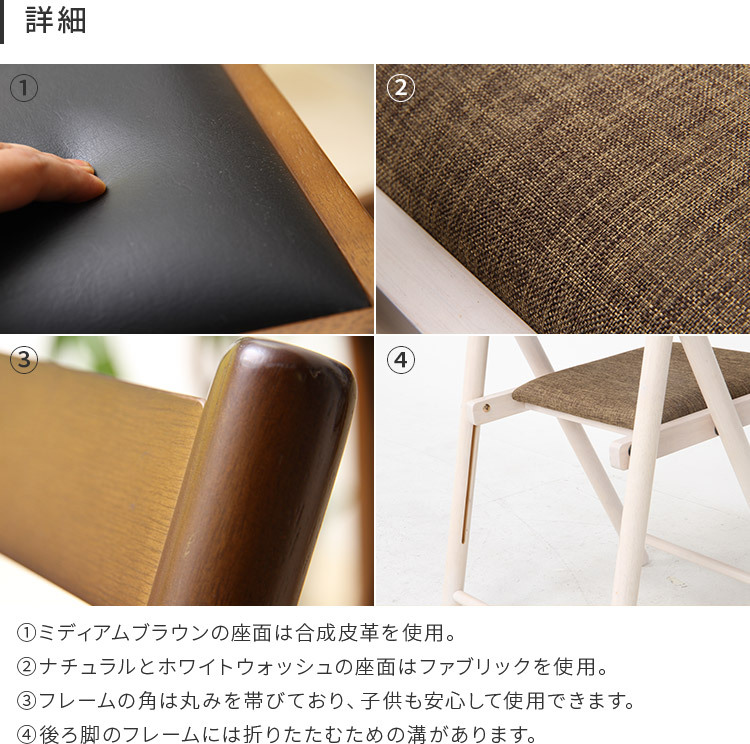 詳細

①

②

③

④

①ミディアムブラウンの座面は合成皮革を使用。

②ナチュラルとホワイトウォッシュの座面はファブリックを使用。

③フレームの角は丸みを帯びており、子供も安心して使用できます。

④後ろ脚のフレームには折りたたむための溝があります。