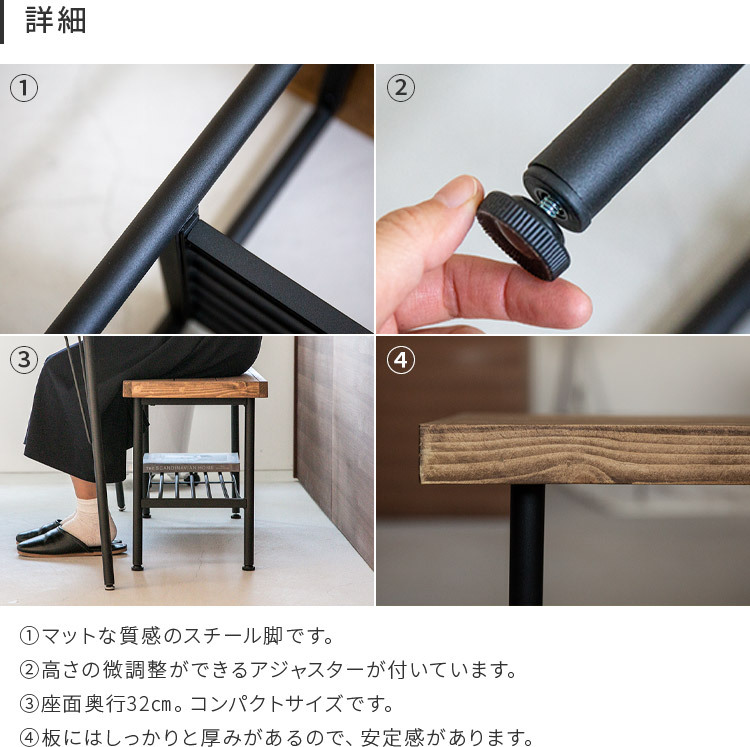 詳細

①

②

③

THE SCANDINAVIAN HOME

④

①マットな質感のスチール脚です。

②高さの微調整ができるアジャスターが付いています。

③座面奥行32cm。コンパクトサイズです。

④板にはしっかりと厚みがあるので、安定感があります。