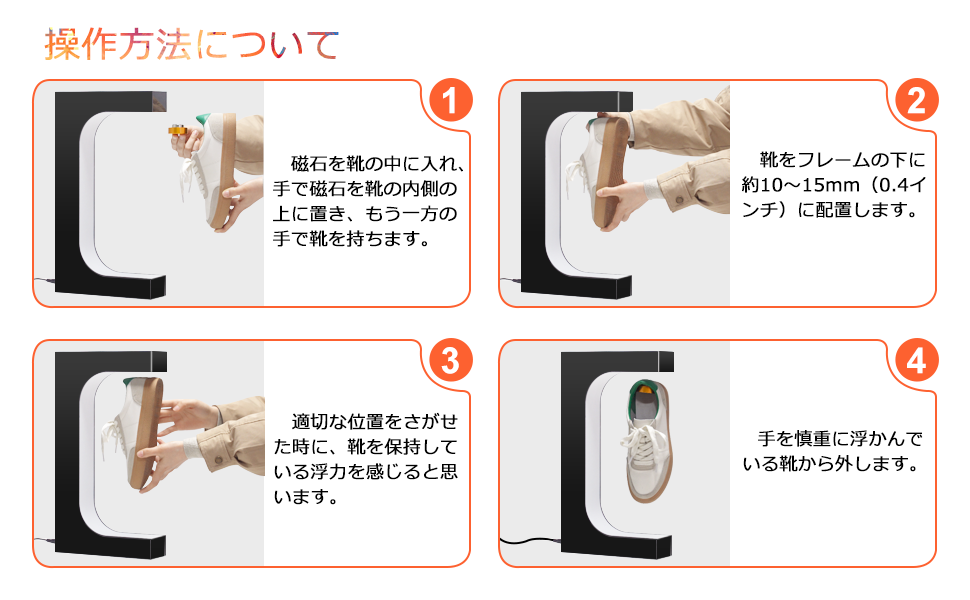 操作方法について

1

磁石を靴の中に入れ、手で磁石を靴の内側の上に置き、もう一方の手で靴を持ちます。

2

靴をフレームの下に約10～15mm（0.4インチ）に配置します。

3

適切な位置をさがせた時に、靴を保持している浮力を感じると思います。

4

手を慎重に浮かんでいる靴から外します。