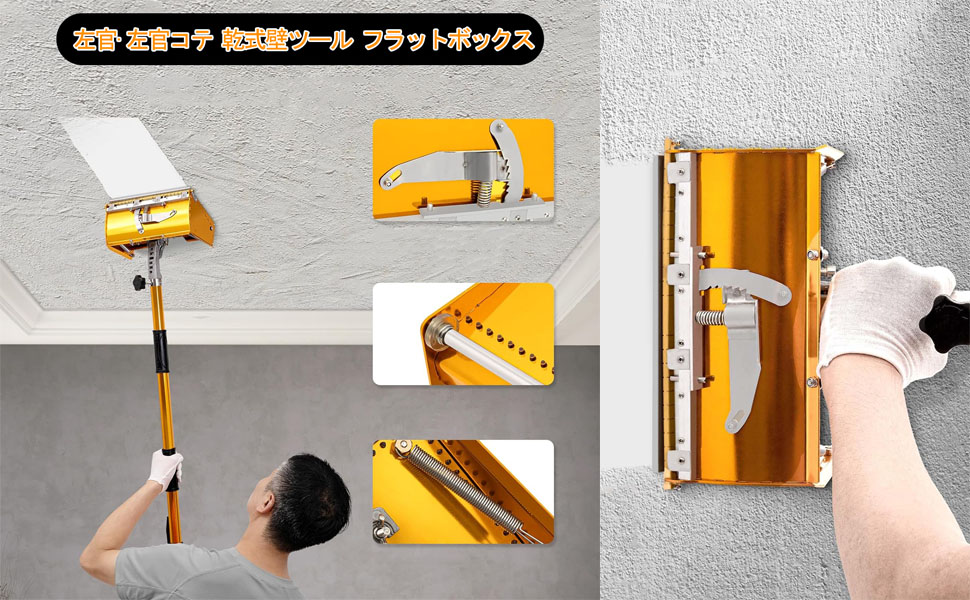 左官· 左官コテ 乾式壁ツール フラットボックス