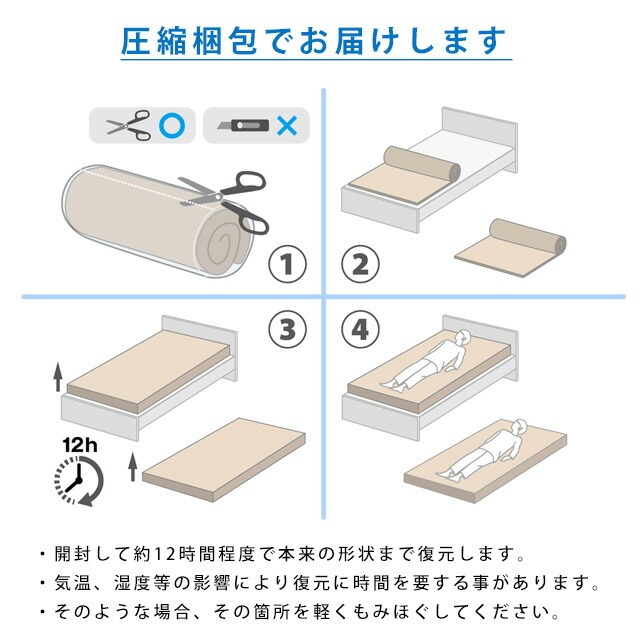 圧縮梱包でお届けします

1

2

3

4

12h

・開封して約12時間程度で本来の形状まで復元します。
・気温、湿度等の影響により復元に時間を要する事があります。
・そのような場合、その箇所を軽くもみほぐしてください。