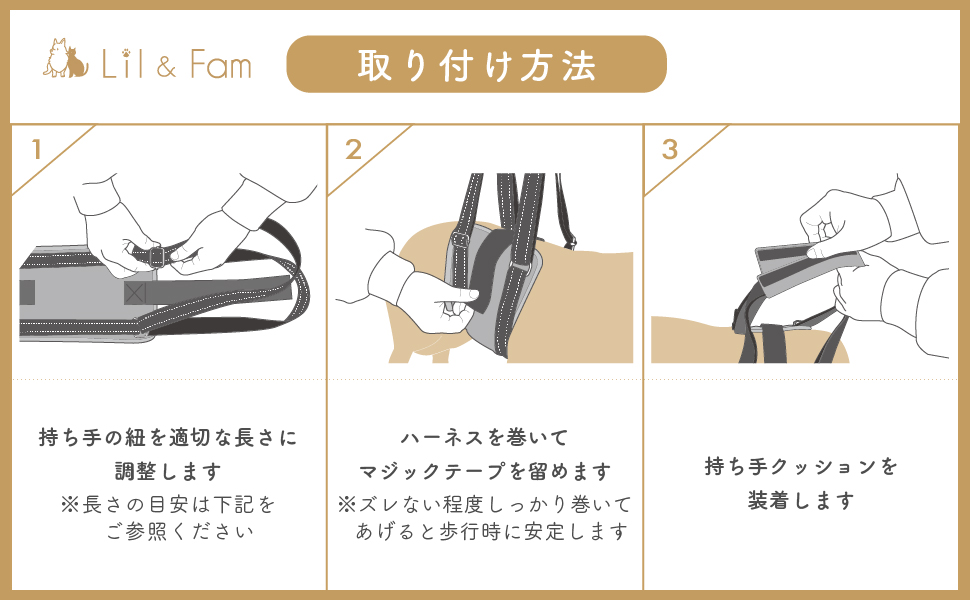 Lil & Fam

取り付け方法

1

持ち手の紐を適切な長さに調整します
※長さの目安は下記をご参照ください

2

ハーネスを巻いてマジックテープを留めます
※ズレない程度しっかり巻いてあげると歩行時に安定します

3

持ち手クッションを装着します