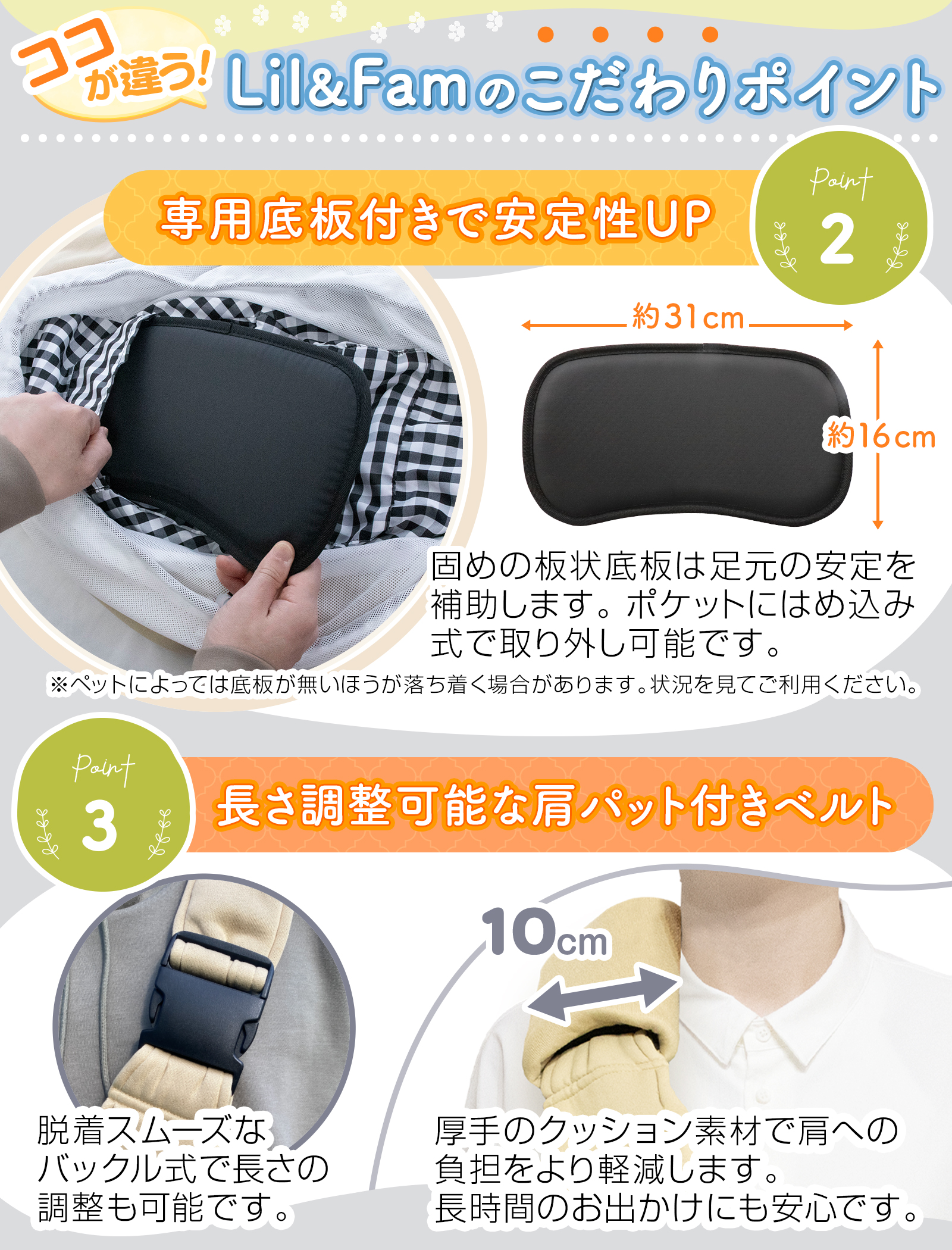 ココが違う! Lil&Famのこだわりポイント

専用底板付きで安定性UP

Point 2

約31cm

約16cm

固めの板状底板は足元の安定を補助します。ポケットにはめ込み式で取り外し可能です。

※ペットによっては底板が無いほうが落ち着く場合があります。状況を見てご利用ください。

Point 3

長さ調整可能な肩パット付きベルト

10cm

脱着スムーズなバックル式で長さの調整も可能です。

厚手のクッション素材で肩への負担をより軽減します。長時間のお出かけにも安心です。