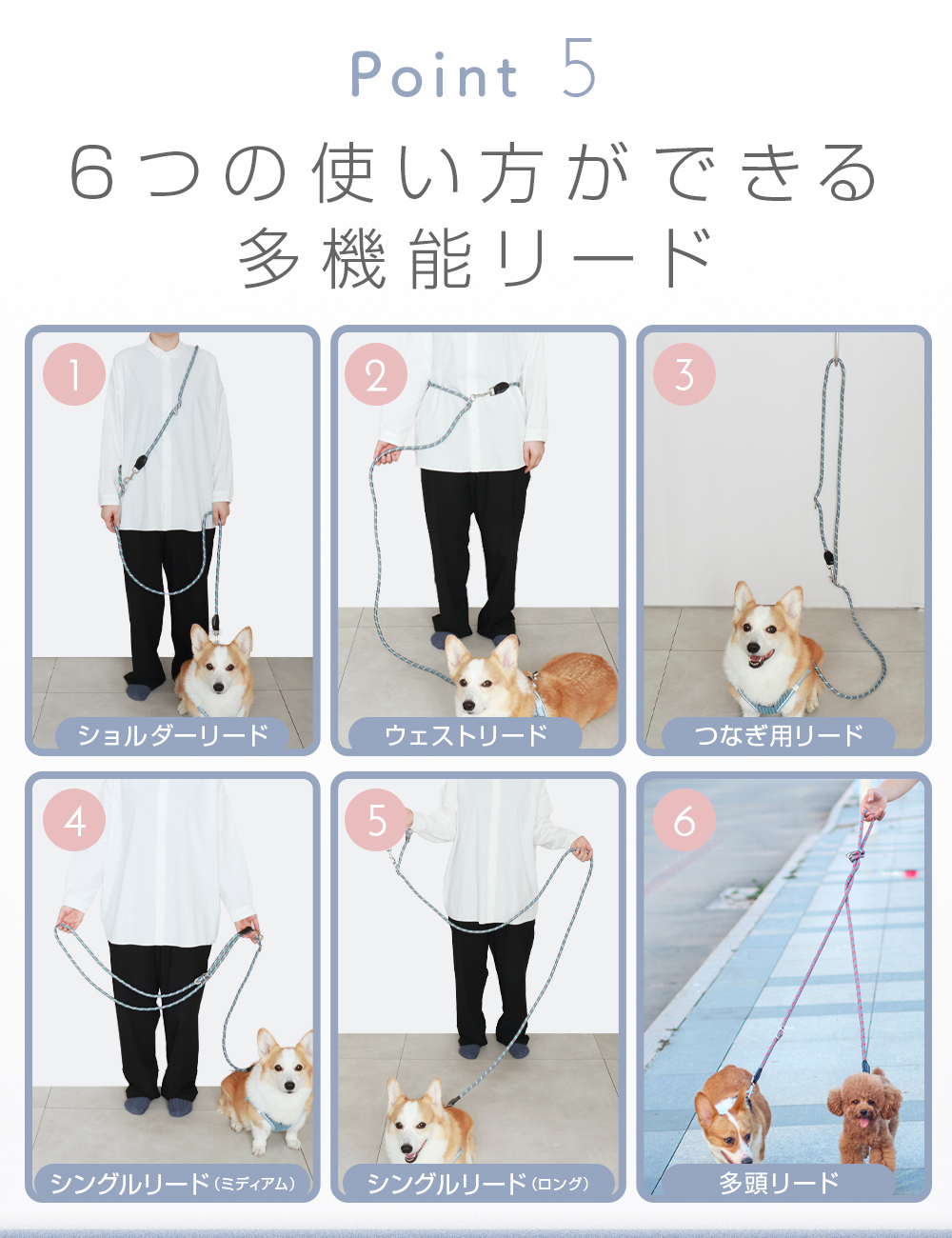 Point 5

6つの使い方ができる
多機能リード

1
ショルダーリード

2
ウェストリード

3
つなぎ用リード

4
シングルリード（ミディアム）

5
シングルリード（ロング）

6
多頭リード