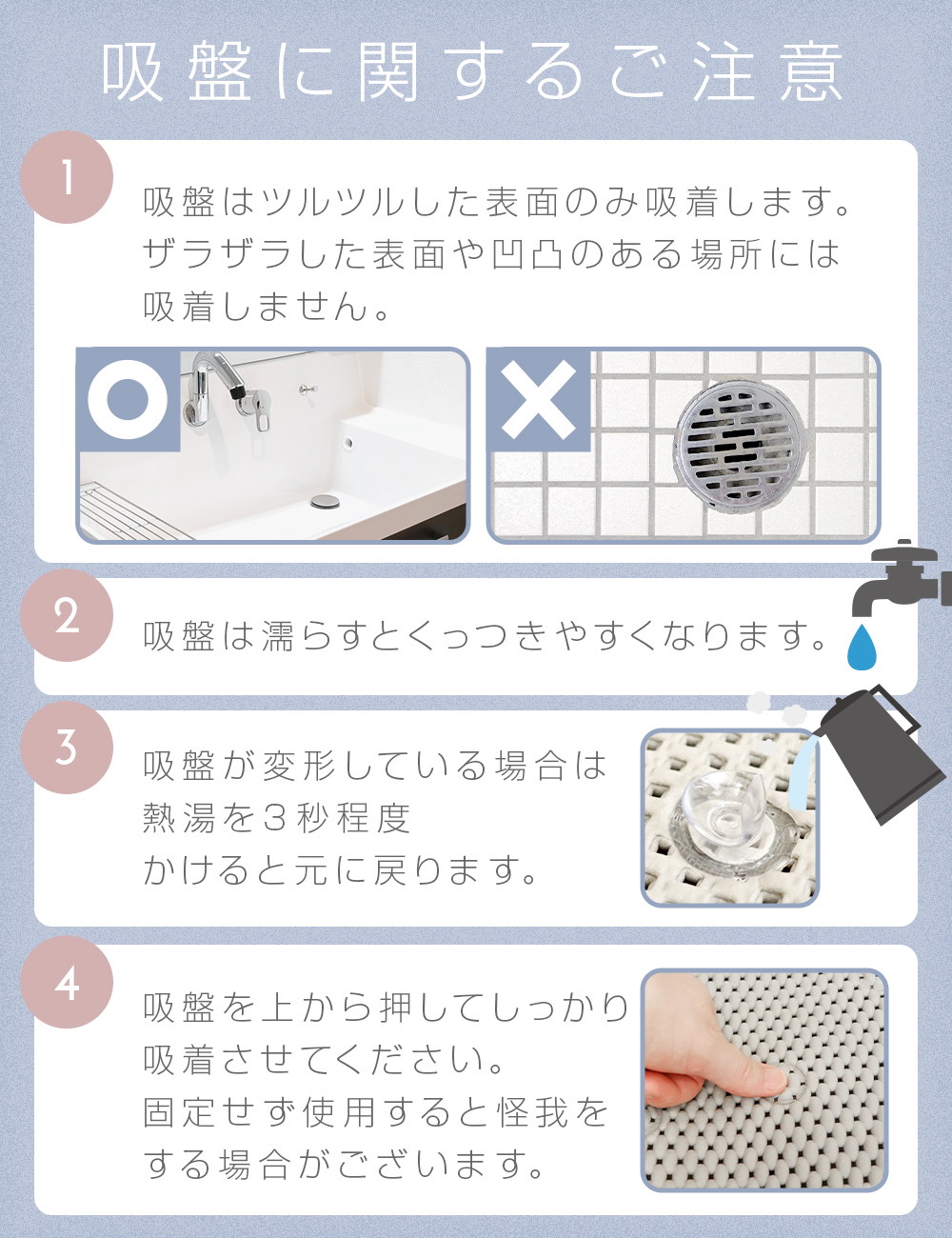 吸盤に関するご注意

1

吸盤はツルツルした表面のみ吸着します。ザラザラした表面や凹凸のある場所には吸着しません。

2

吸盤は濡らすとくっつきやすくなります。

3

吸盤が変形している場合は熱湯を3秒程度かけると元に戻ります。

4

吸盤を上から押してしっかり吸着させてください。固定せず使用すると怪我をする場合がございます。