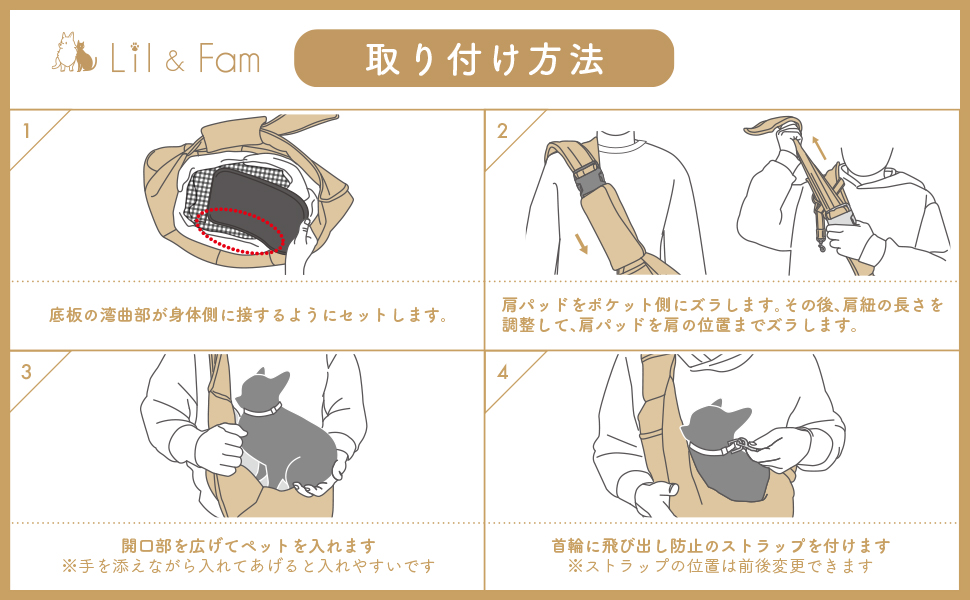 Lil & Fam

取り付け方法

1

底板の湾曲部が身体側に接するようにセットします。

2

肩パッドをポケット側にズラします。その後、肩紐の長さを調整して、肩パッドを肩の位置までズラします。

3

開口部を広げてペットを入れます
※手を添えながら入れてあげると入れやすいです

4

首輪に飛び出し防止のストラップを付けます
※ストラップの位置は前後変更できます