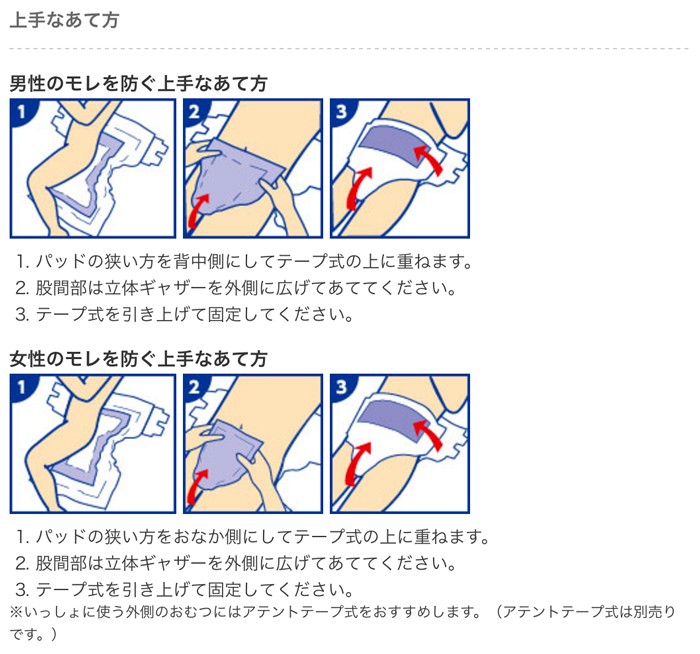 上手なあて方

男性のモレを防ぐ上手なあて方

1

2

3

1. パッドの狭い方を背中側にしてテープ式の上に重ねます。
2. 股間部は立体ギャザーを外側に広げてあててください。
3. テープ式を引き上げて固定してください。

女性のモレを防ぐ上手なあて方

1

2

3

1. パッドの狭い方をおなか側にしてテープ式の上に重ねます。
2. 股間部は立体ギャザーを外側に広げてあててください。
3. テープ式を引き上げて固定してください。
※いっしょに使う外側のおむつにはアテントテープ式をおすすめします。（アテントテープ式は別売りです。）