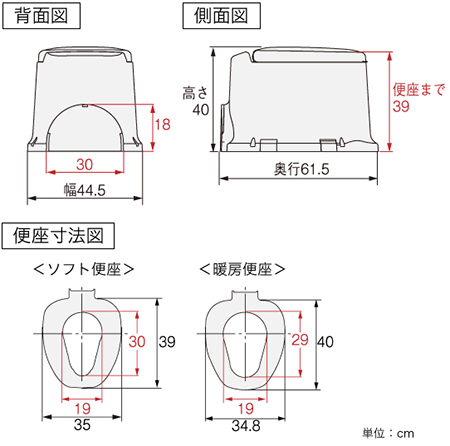 背面図

18

30

幅44.5

側面図

高さ
40

便座まで
39

奥行61.5

便座寸法図

＜ソフト便座＞

30

39

19

35

＜暖房便座＞

29

40

19

34.8

単位：cm