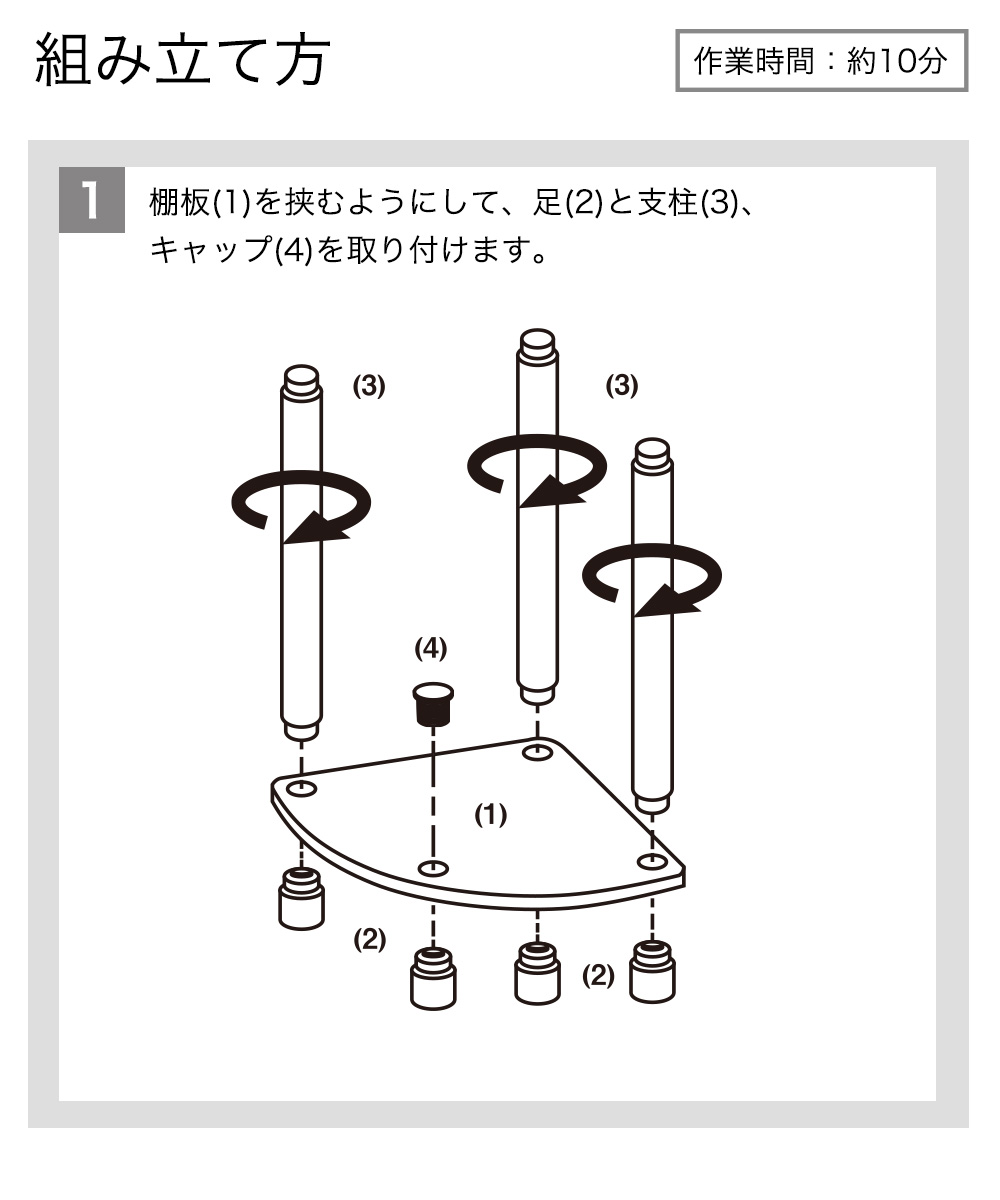 組み立て方

作業時間：約10分

1

棚板(1)を挟むようにして、足(2)と支柱(3)、キャップ(4)を取り付けます。

(3)
(3)
(4)
(1)
(2)
(2)