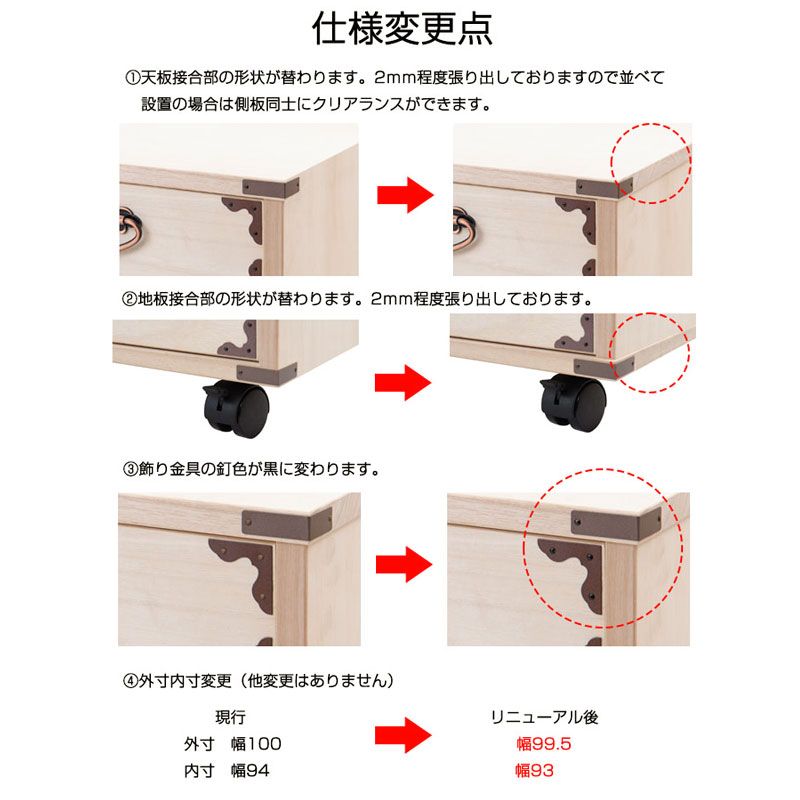 仕様変更点

①天板接合部の形状が替わります。2mm程度張り出しておりますので並べて設置の場合は側板同士にクリアランスができます。

②地板接合部の形状が替わります。2mm程度張り出しております。

③飾り金具の釘色が黒に変わります。

④外寸内寸変更（他変更はありません）

現行
外寸　幅100
内寸　幅94

リニューアル後
幅99.5
幅93