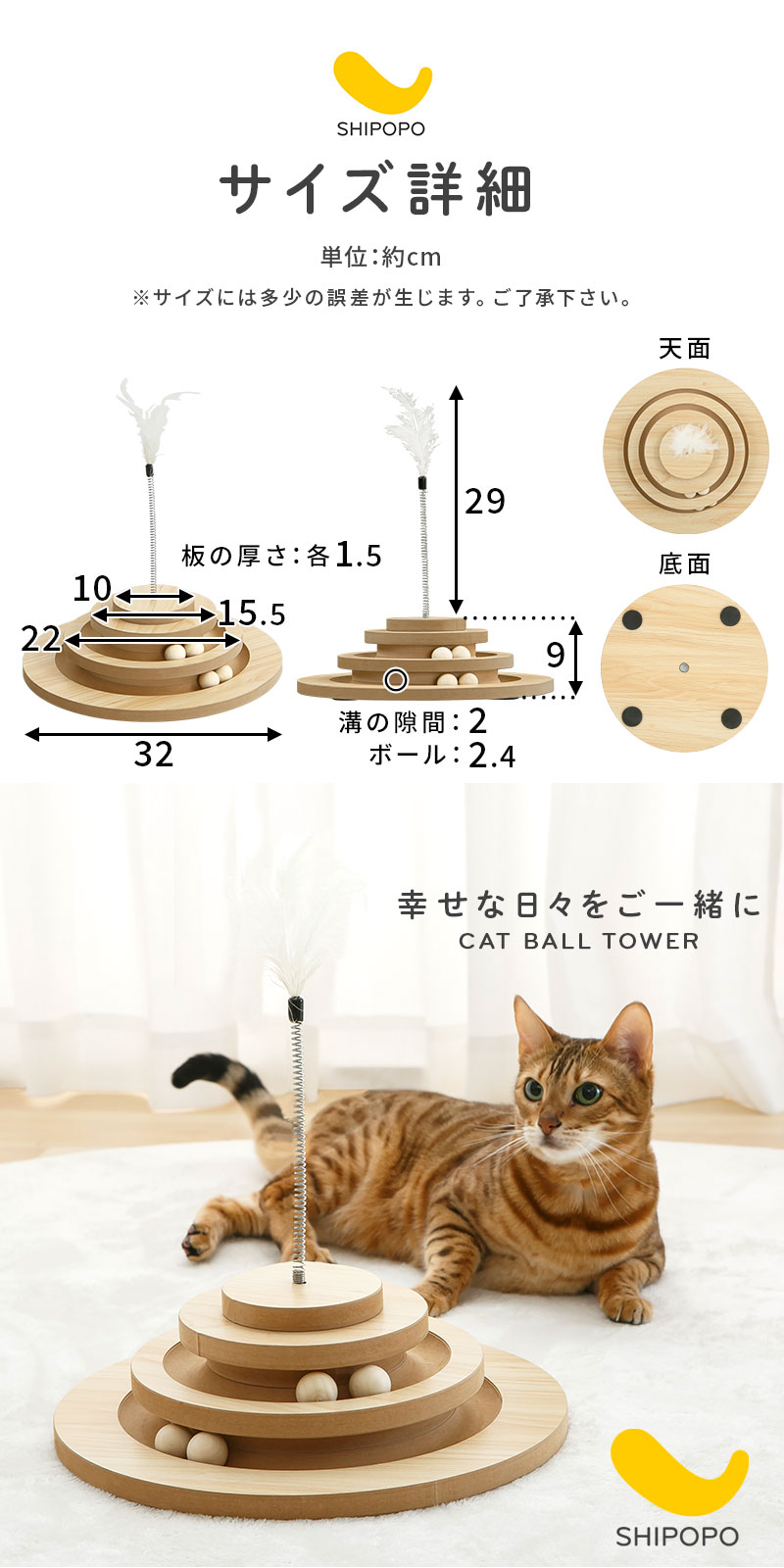 SHIPOPO

サイズ詳細

単位:約cm

※サイズには多少の誤差が生じます。ご了承下さい。

板の厚さ:各1.5

10

15.5

22

32

29

9

溝の隙間:2

ボール:2.4

天面

底面

幸せな日々をご一緒に

CAT BALL TOWER

SHIPOPO