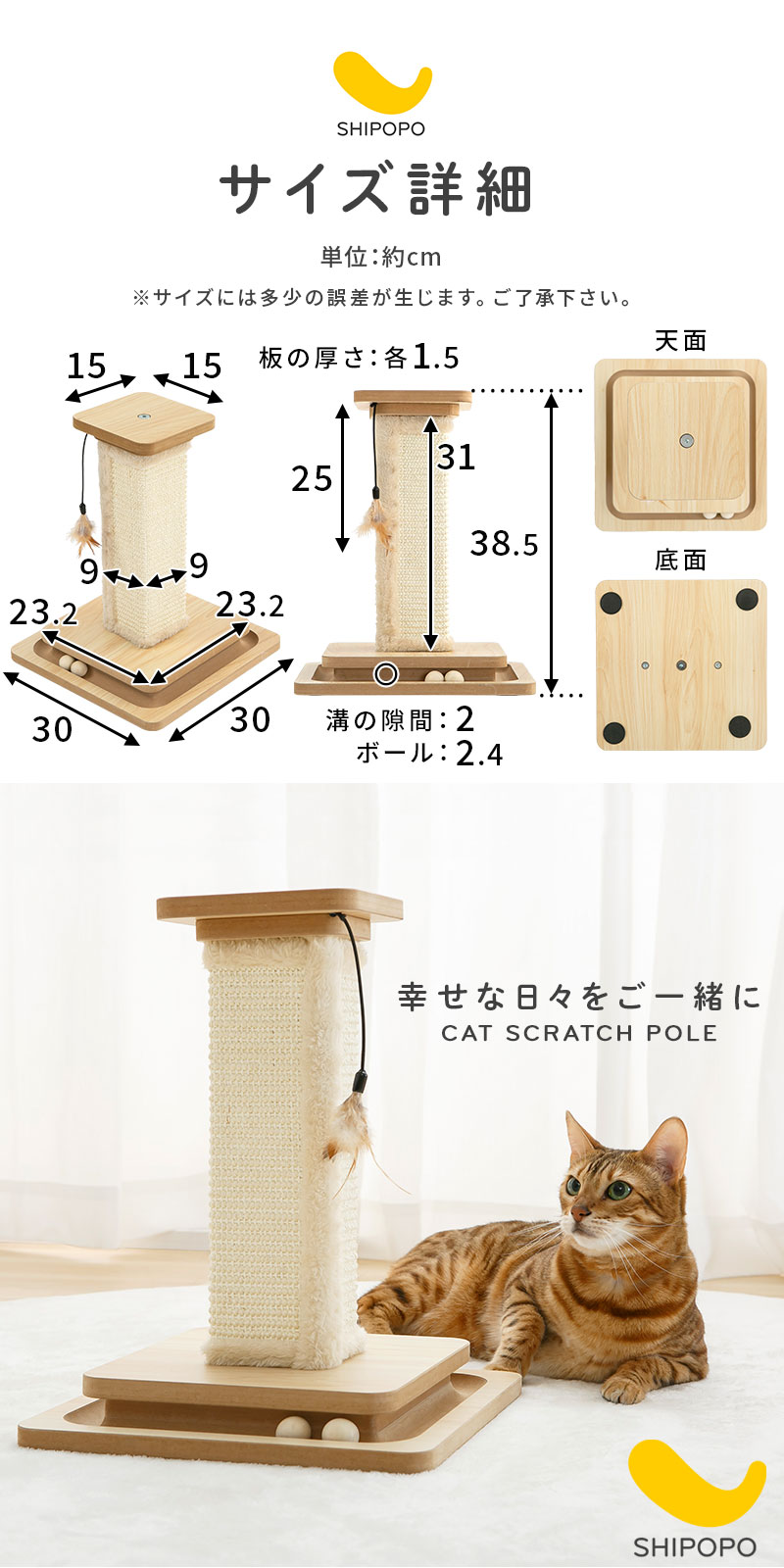 SHIPOPO

サイズ詳細

単位:約cm

※サイズには多少の誤差が生じます。ご了承下さい。

15 15

9 9

23.2 23.2

30 30

板の厚さ:各1.5

25

31

38.5

溝の隙間:2
ボール:2.4

天面

底面

幸せな日々をご一緒に
CAT SCRATCH POLE

SHIPOPO