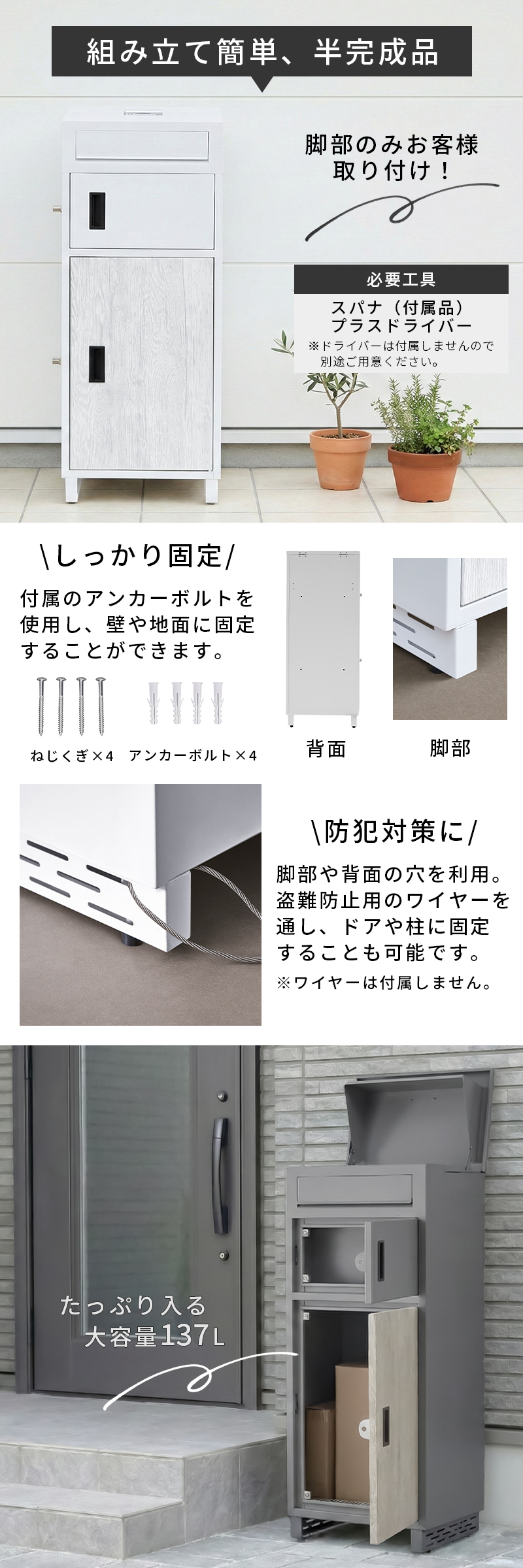 組み立て簡単、半完成品

脚部のみお客様取り付け！

必要工具

スパナ（付属品）
プラスドライバー
※ドライバーは付属しませんので別途ご用意ください。

\しっかり固定/

付属のアンカーボルトを使用し、壁や地面に固定することができます。

ねじくぎ×4　アンカーボルト×4

背面

脚部

\防犯対策に/

脚部や背面の穴を利用。盗難防止用のワイヤーを通し、ドアや柱に固定することも可能です。
※ワイヤーは付属しません。

たっぷり入る
大容量137L