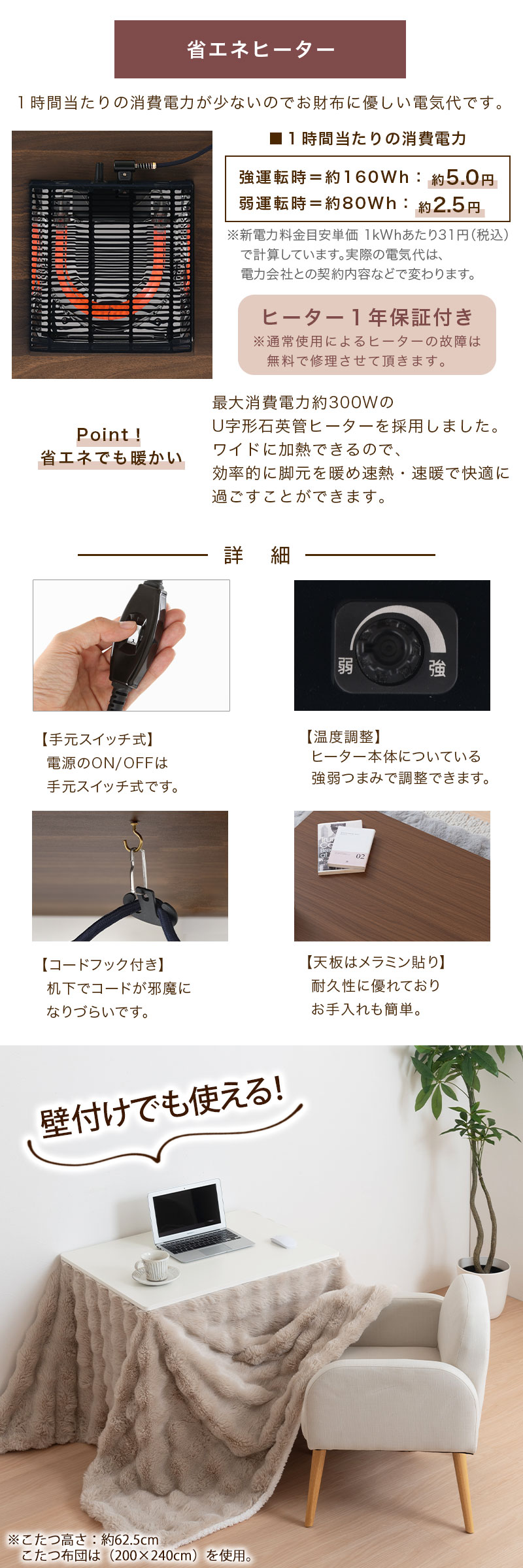 省エネヒーター

1時間当たりの消費電力が少ないのでお財布に優しい電気代です。

■1時間当たりの消費電力

強運転時＝約160Wh： 約5.0円
弱運転時＝約80Wh： 約2.5円

※新電力料金目安単価 1kWhあたり31円（税込）で計算しています。実際の電気代は、電力会社との契約内容などで変わります。

ヒーター1年保証付き
※通常使用によるヒーターの故障は無料で修理させて頂きます。

Point！
省エネでも暖かい

最大消費電力約300WのU字形石英管ヒーターを採用しました。ワイドに加熱できるので、効率的に脚元を暖め速熱・速暖で快適に過ごすことができます。

詳　細

弱
強

【手元スイッチ式】
電源のON/OFFは手元スイッチ式です。

【温度調整】
ヒーター本体についている強弱つまみで調整できます。

02

【コードフック付き】
机下でコードが邪魔になりづらいです。

【天板はメラミン貼り】
耐久性に優れておりお手入れも簡単。

壁付けでも使える！

※こたつ高さ：約62.5cm
こたつ布団は（200×240cm）を使用。