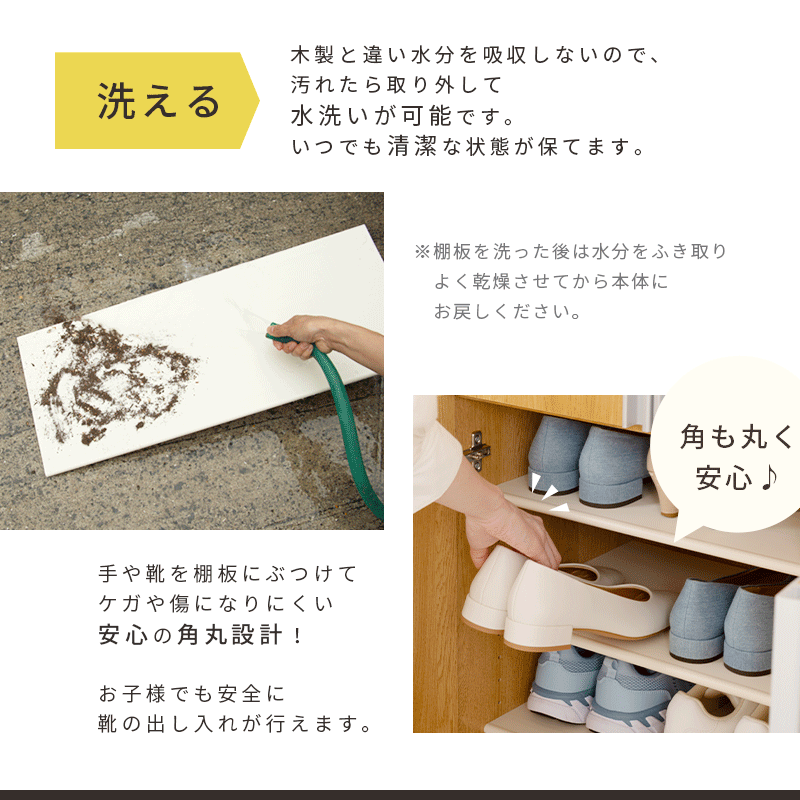 洗える

木製と違い水分を吸収しないので、
汚れたら取り外して
水洗いが可能です。
いつでも清潔な状態が保てます。

※棚板を洗った後は水分をふき取り
よく乾燥させてから本体に
お戻しください。

角も丸く
安心♪

手や靴を棚板にぶつけて
ケガや傷になりにくい
安心の角丸設計！

お子様でも安全に
靴の出し入れが行えます。