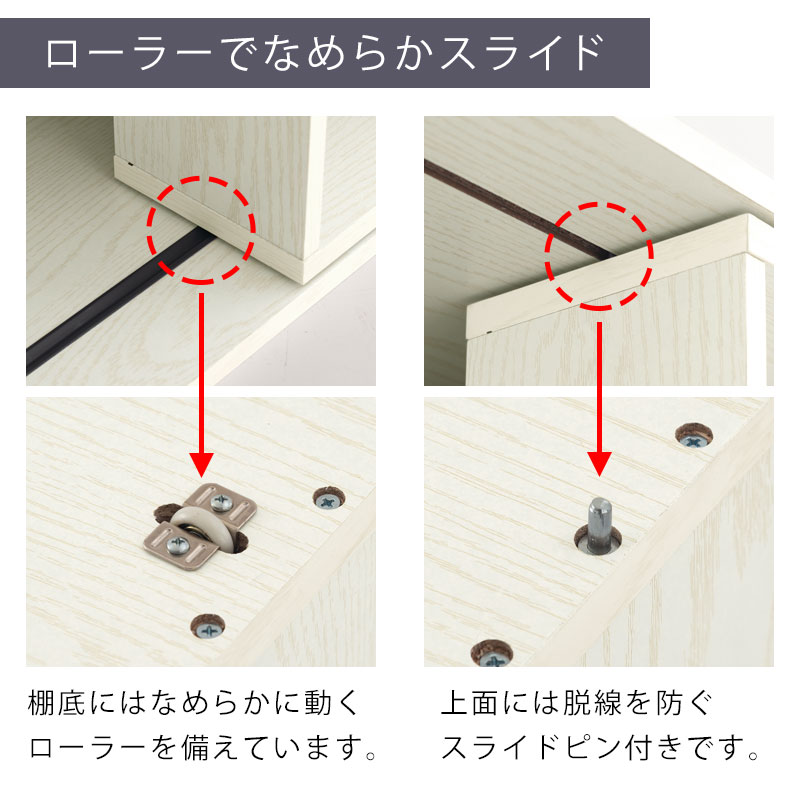 ローラーでなめらかスライド

棚底にはなめらかに動くローラーを備えています。

上面には脱線を防ぐスライドピン付きです。