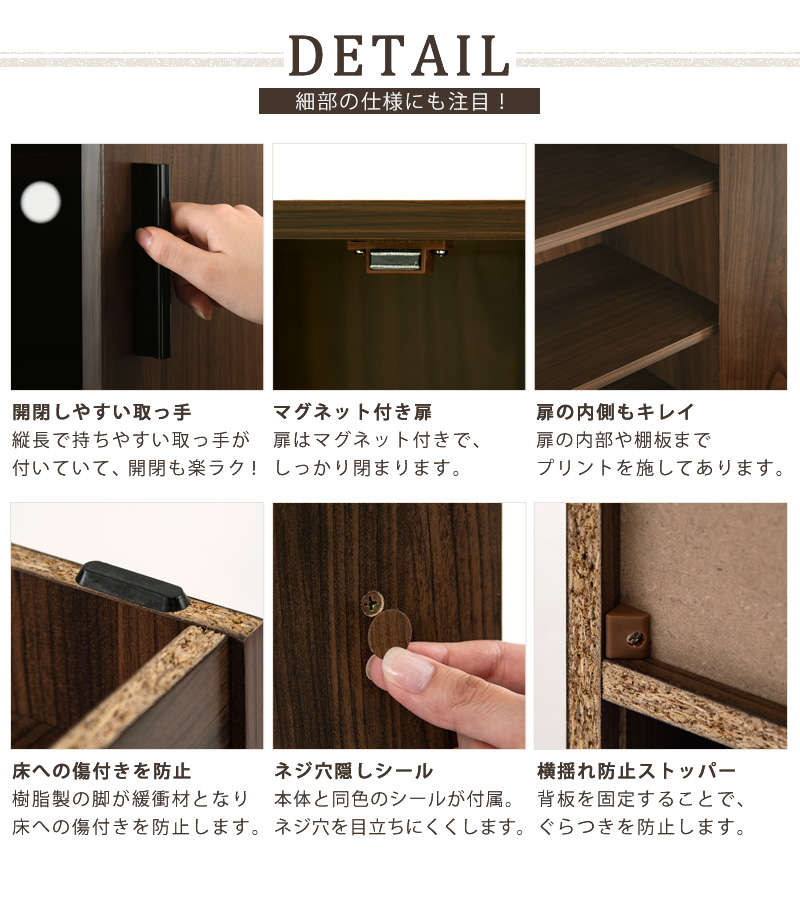 DETAIL

細部の仕様にも注目！

開閉しやすい取っ手
縦長で持ちやすい取っ手が付いていて、開閉も楽ラク！

マグネット付き扉
扉はマグネット付きで、しっかり閉まります。

扉の内側もキレイ
扉の内部や棚板までプリントを施してあります。

床への傷付きを防止
樹脂製の脚が緩衝材となり床への傷付きを防止します。

ネジ穴隠しシール
本体と同色のシールが付属。ネジ穴を目立ちにくくします。

横揺れ防止ストッパー
背板を固定することで、ぐらつきを防止します。