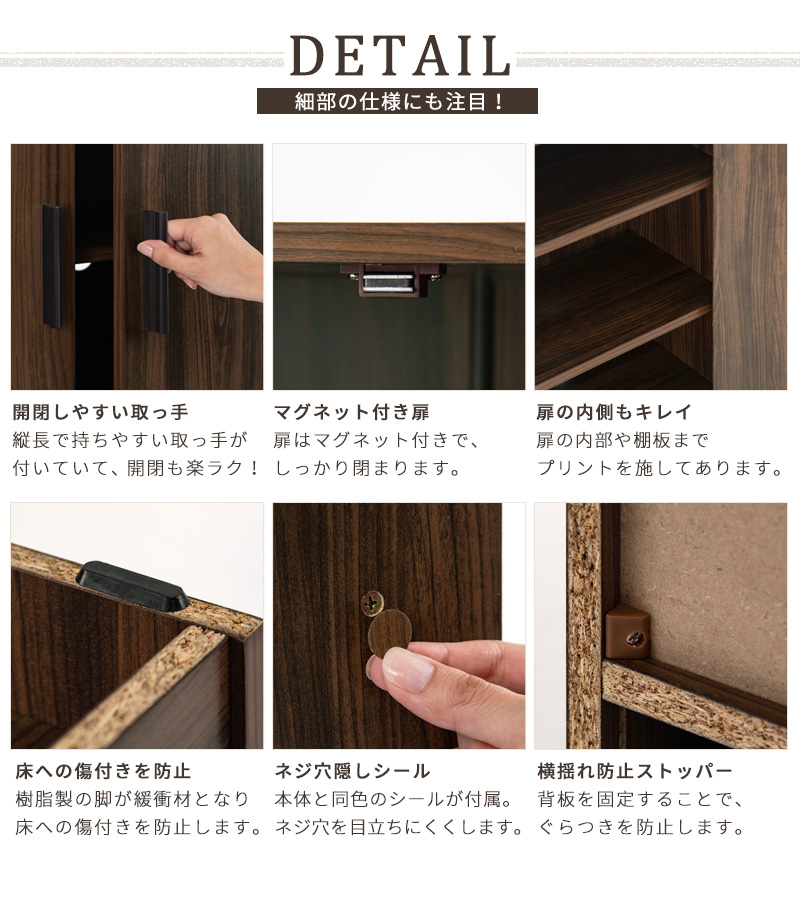 DETAIL

細部の仕様にも注目！

開閉しやすい取っ手
縦長で持ちやすい取っ手が付いていて、開閉も楽ラク！

マグネット付き扉
扉はマグネット付きで、しっかり閉まります。

扉の内側もキレイ
扉の内部や棚板までプリントを施してあります。

床への傷付きを防止
樹脂製の脚が緩衝材となり床への傷付きを防止します。

ネジ穴隠しシール
本体と同色のシールが付属。ネジ穴を目立ちにくくします。

横揺れ防止ストッパー
背板を固定することで、ぐらつきを防止します。