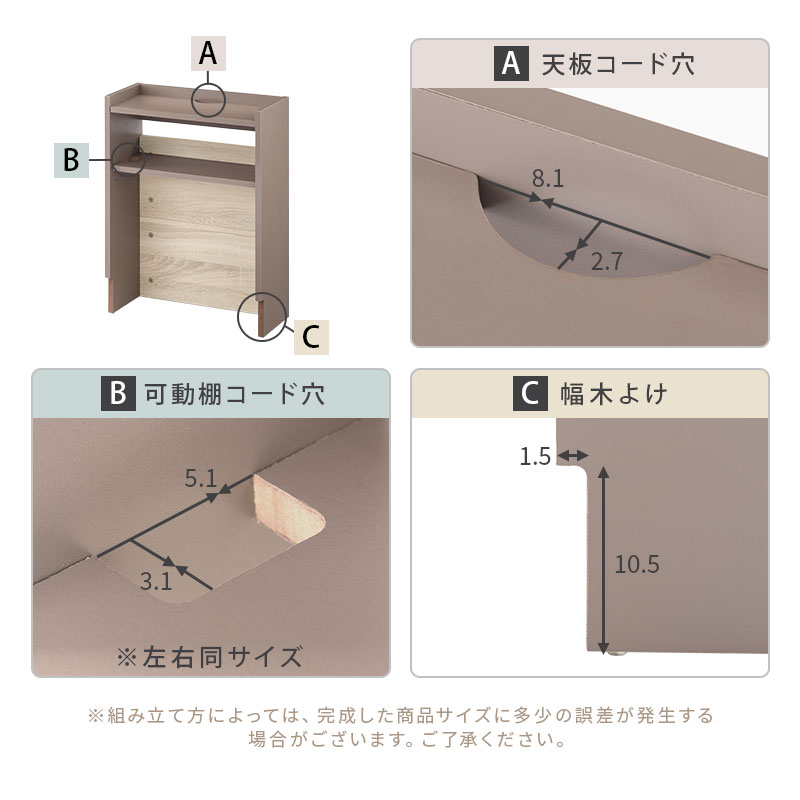 A

B

C

A 天板コード穴

8.1

2.7

B 可動棚コード穴

5.1

3.1

※左右同サイズ

C 幅木よけ

1.5

10.5

※組み立て方によっては、完成した商品サイズに多少の誤差が発生する場合がございます。ご了承ください。