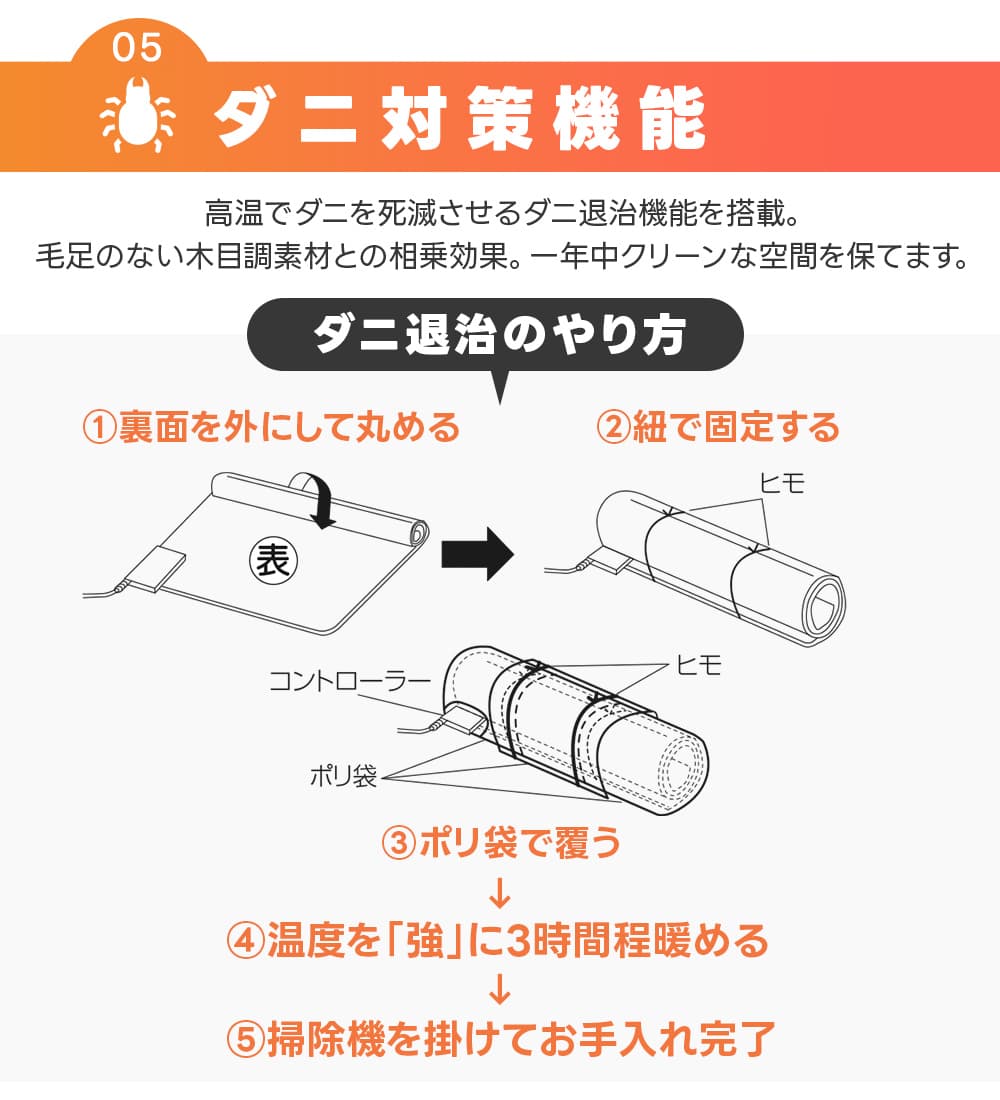 05

ダニ対策機能

高温でダニを死滅させるダニ退治機能を搭載。
毛足のない木目調素材との相乗効果。一年中クリーンな空間を保てます。

ダニ退治のやり方

①裏面を外にして丸める

表

②紐で固定する

ヒモ

コントローラー

ヒモ

ポリ袋

③ポリ袋で覆う

↓

④温度を「強」に3時間程暖める

↓

⑤掃除機を掛けてお手入れ完了