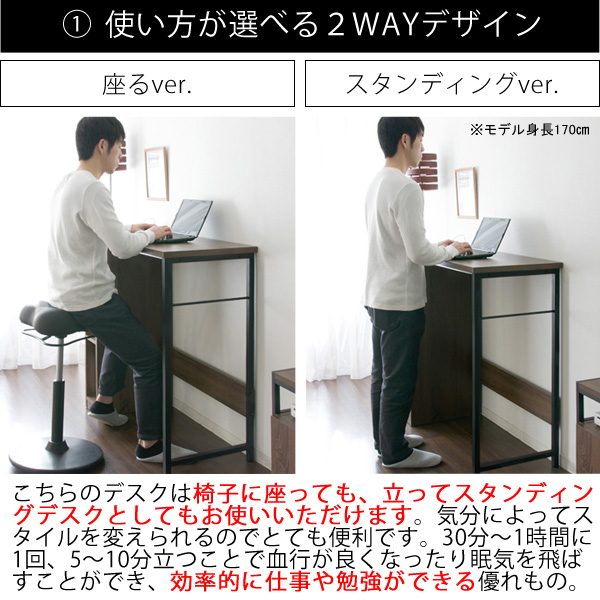 ① 使い方が選べる２WAYデザイン

座るver.

スタンディングver.

※モデル身長170㎝

こちらのデスクは椅子に座っても、立ってスタンディングデスクとしてもお使いいただけます。気分によってスタイルを変えられるのでとても便利です。30分～1時間に1回、5～10分立つことで血行が良くなったり眠気を飛ばすことができ、効率的に仕事や勉強ができる優れもの。