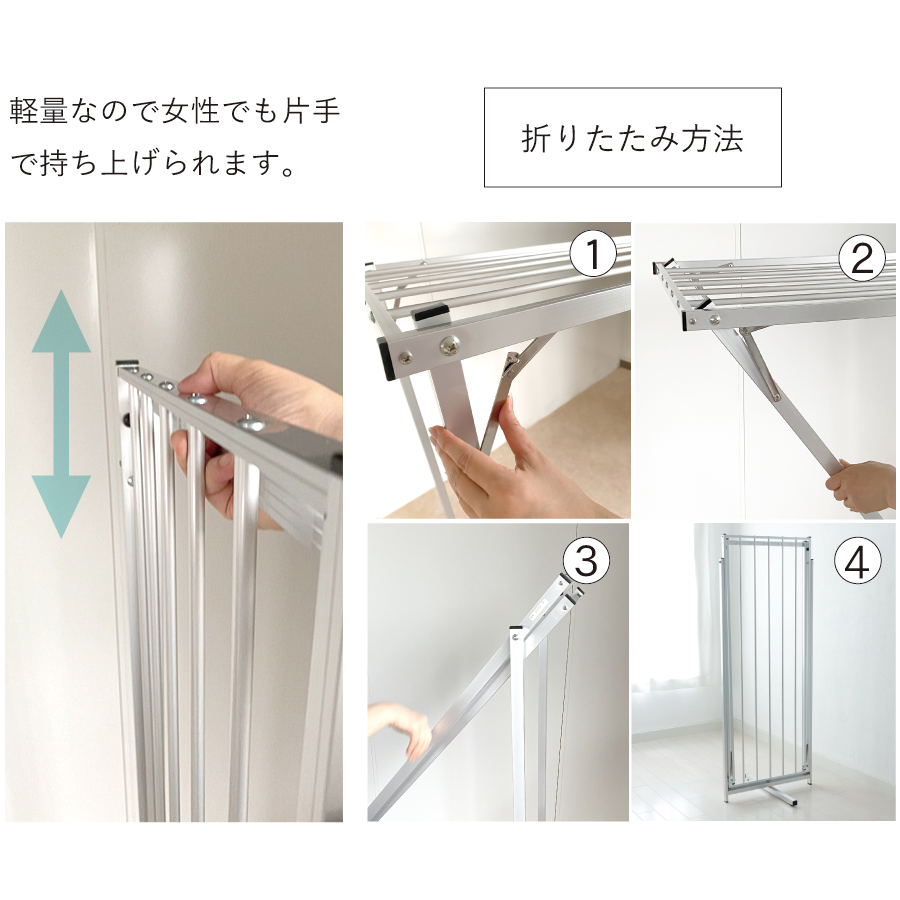 軽量なので女性でも片手で持ち上げられます。

折りたたみ方法

1

2

3

4