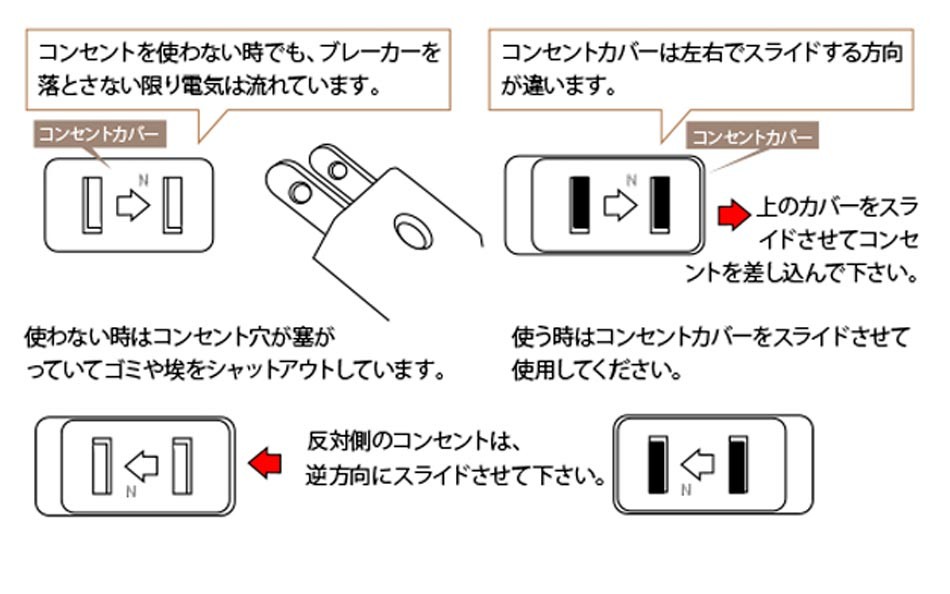 コンセントを使わない時でも、ブレーカーを落とさない限り電気は流れています。

コンセントカバー

N

コンセントカバーは左右でスライドする方向が違います。

コンセントカバー

N

上のカバーをスライドさせてコンセントを差し込んで下さい。

使わない時はコンセント穴が塞がっていてゴミや埃をシャットアウトしています。

使う時はコンセントカバーをスライドさせて使用してください。

N

反対側のコンセントは、逆方向にスライドさせて下さい。

N