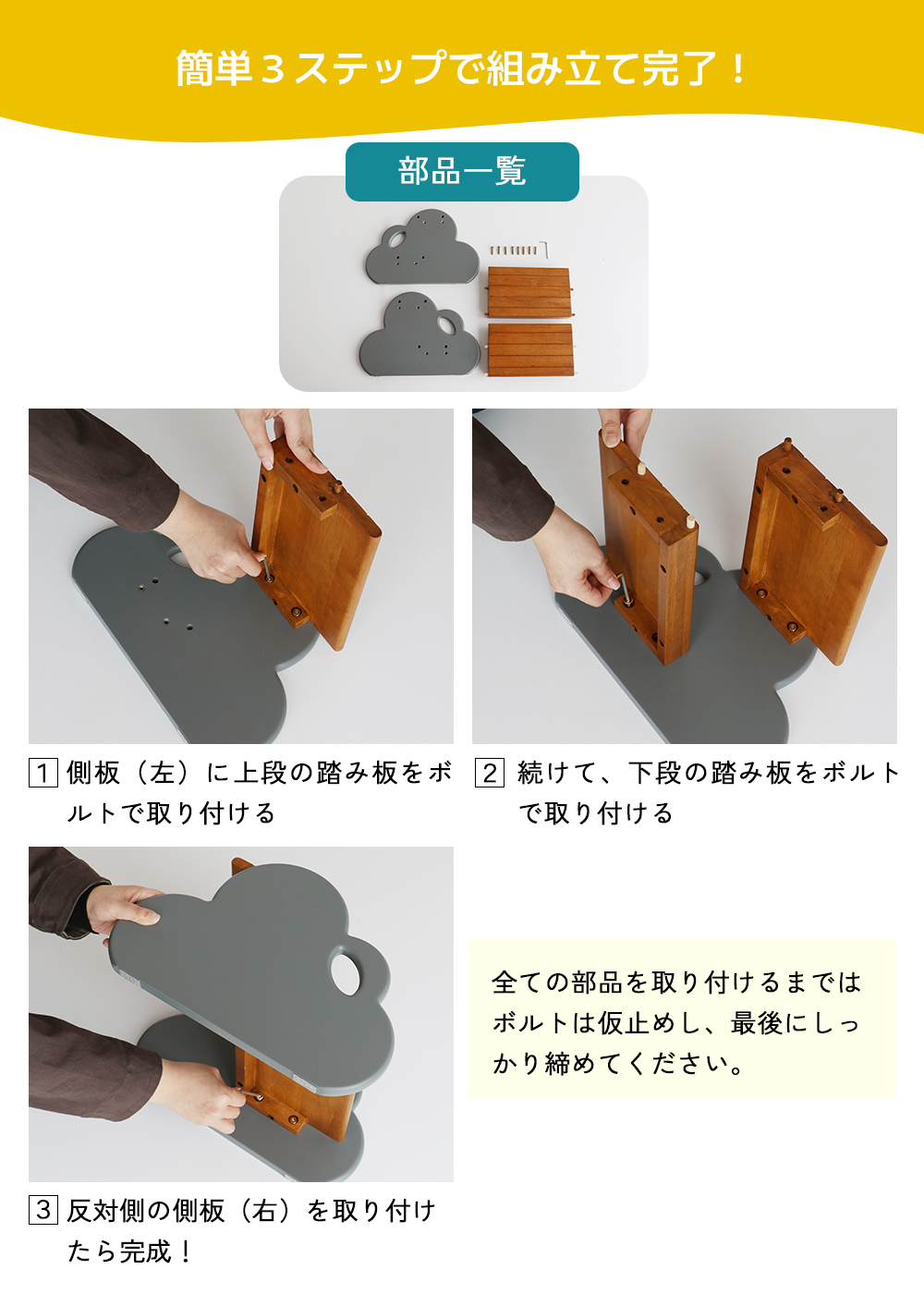 簡単３ステップで組み立て完了！

部品一覧

1 側板（左）に上段の踏み板をボルトで取り付ける

2 続けて、下段の踏み板をボルトで取り付ける

3 反対側の側板（右）を取り付けたら完成！

全ての部品を取り付けるまではボルトは仮止めし、最後にしっかり締めてください。