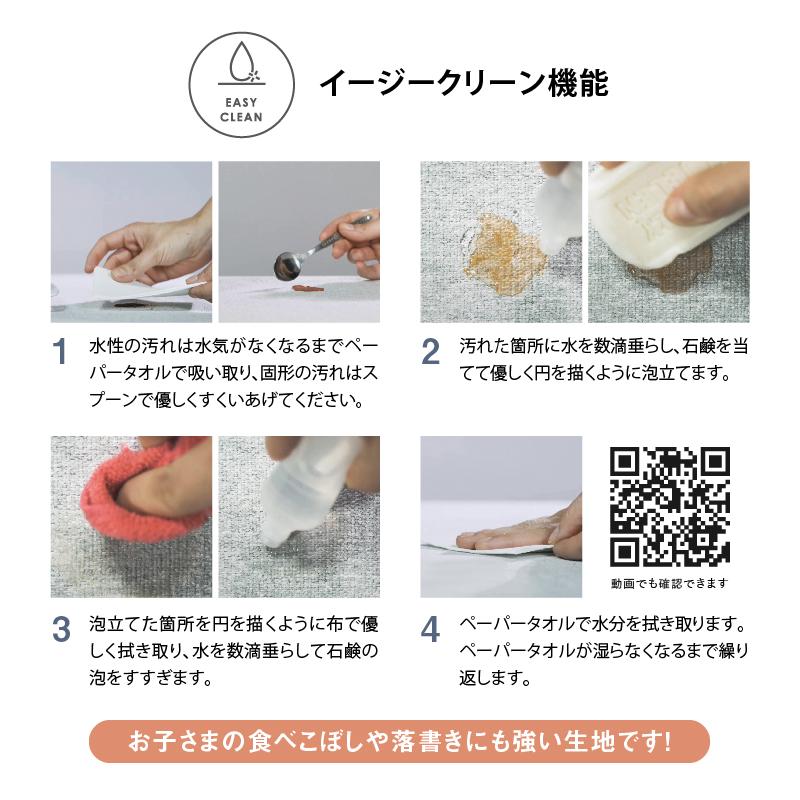 EASY CLEAN

イージークリーン機能

1 水性の汚れは水気がなくなるまでペーパータオルで吸い取り、固形の汚れはスプーンで優しくすくいあげてください。

2 汚れた箇所に水を数滴垂らし、石鹸を当てて優しく円を描くように泡立てます。

3 泡立てた箇所を円を描くように布で優しく拭き取り、水を数滴垂らして石鹸の泡をすすぎます。

動画でも確認できます

4 ペーパータオルで水分を拭き取ります。ペーパータオルが湿らなくなるまで繰り返します。

お子さまの食べこぼしや落書きにも強い生地です!