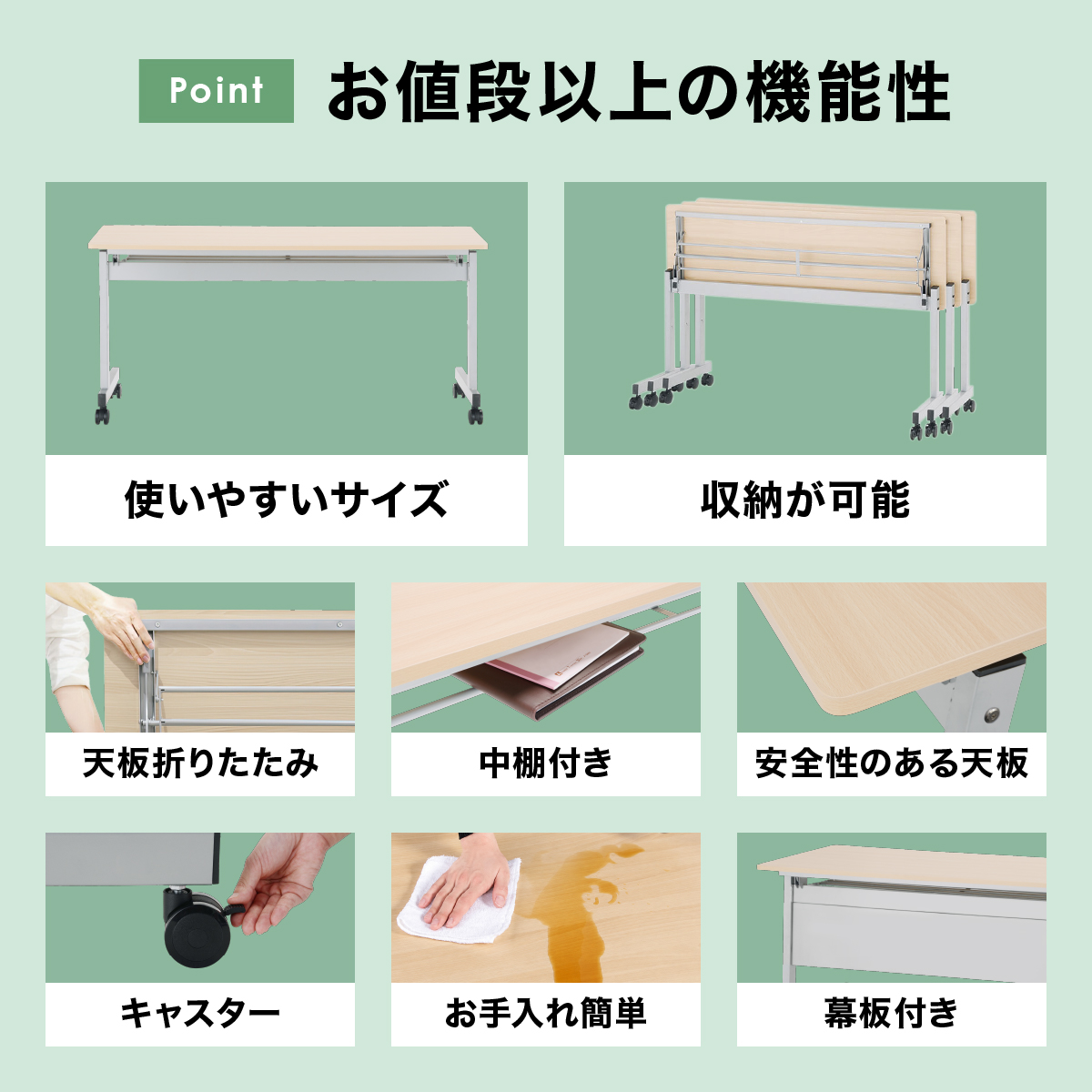 Point お値段以上の機能性

使いやすいサイズ

収納が可能

天板折りたたみ

中棚付き

安全性のある天板

キャスター

お手入れ簡単

幕板付き