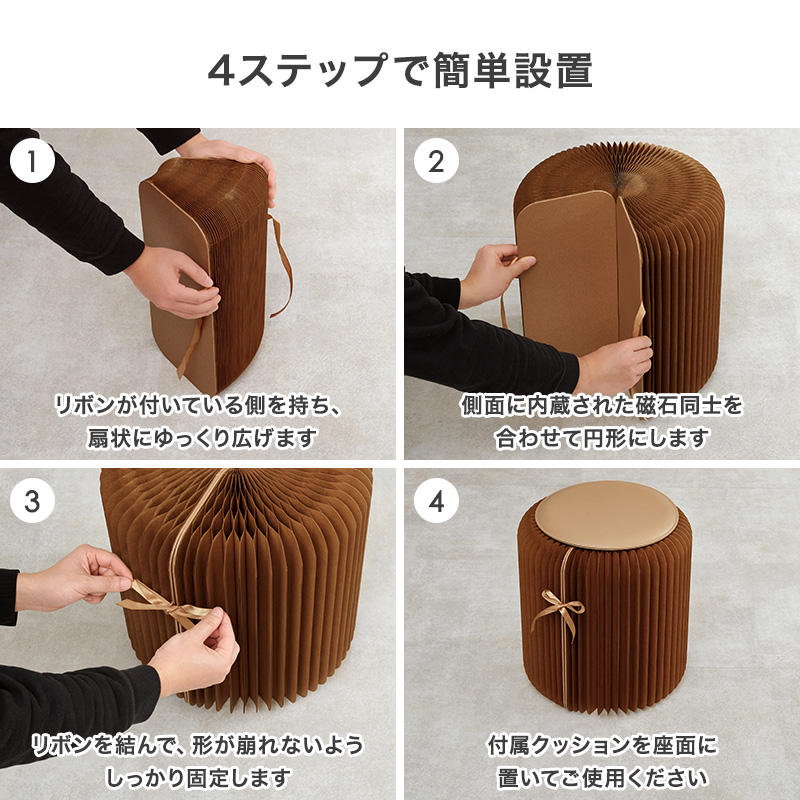 4ステップで簡単設置

1

リボンが付いている側を持ち、扇状にゆっくり広げます

2

側面に内蔵された磁石同士を合わせて円形にします

3

リボンを結んで、形が崩れないようしっかり固定します

4

付属クッションを座面に置いてご使用ください