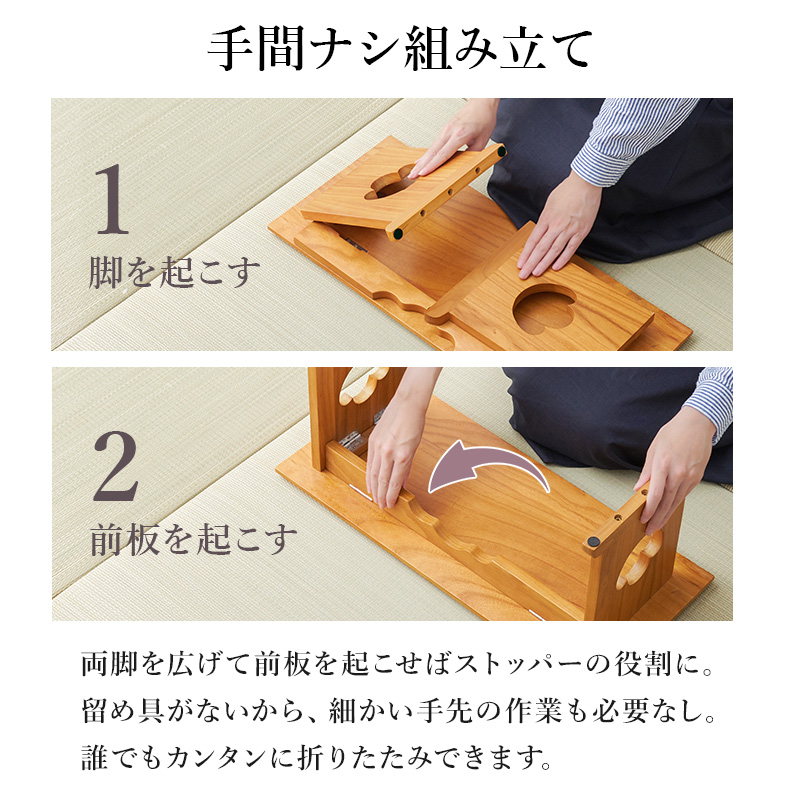 手間ナシ組み立て

1
脚を起こす

2
前板を起こす

両脚を広げて前板を起こせばストッパーの役割に。
留め具がないから、細かい手先の作業も必要なし。
誰でもカンタンに折りたたみできます。