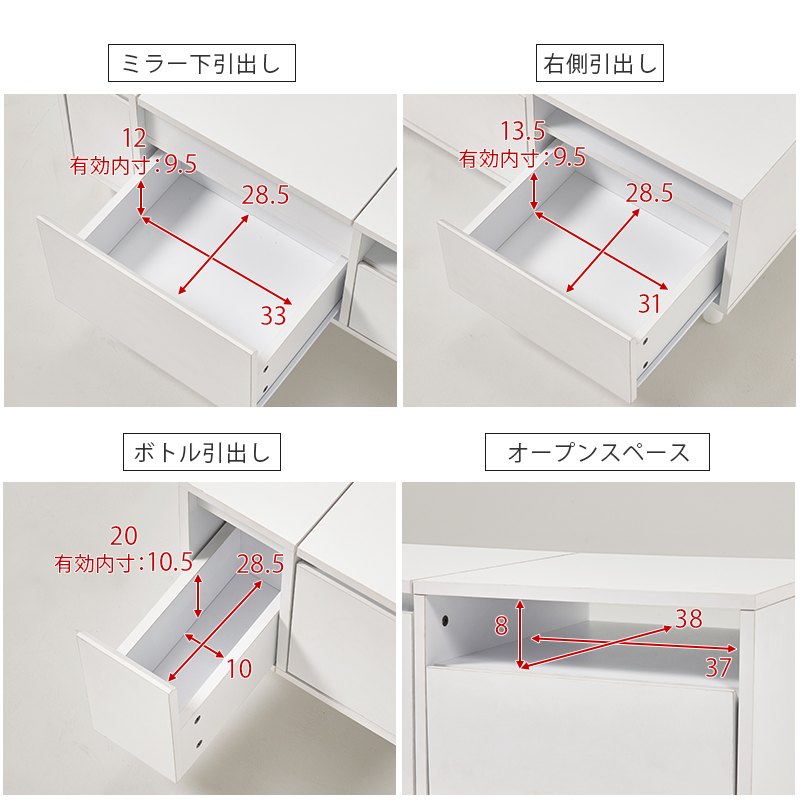 ミラー下引出し

12
有効内寸:9.5
28.5
33

右側引出し

13.5
有効内寸:9.5
28.5
31

ボトル引出し

20
有効内寸:10.5
28.5
10

オープンスペース

8
38
37