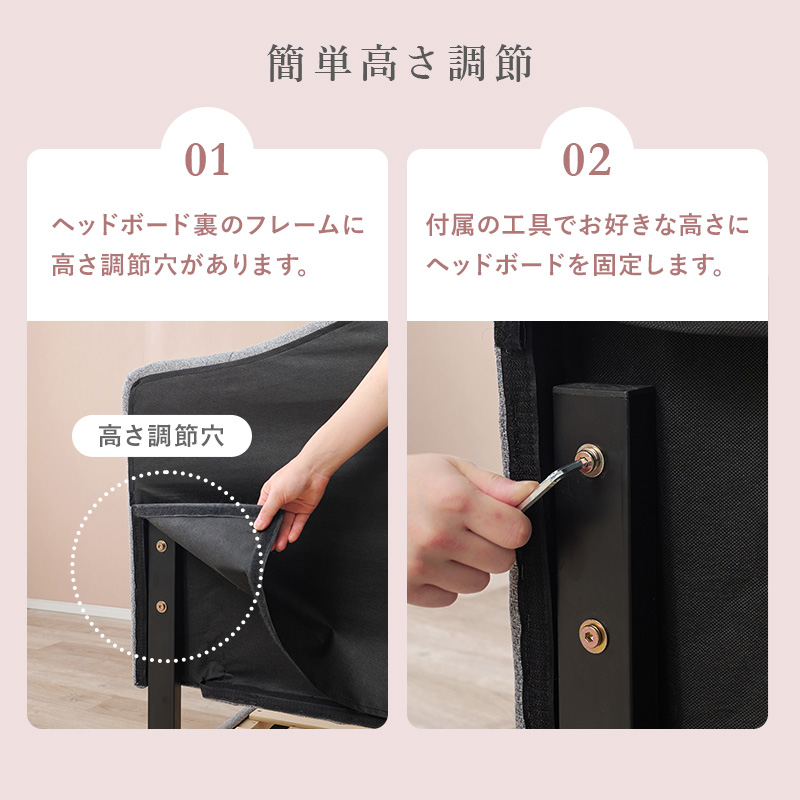 簡単高さ調節

01

ヘッドボード裏のフレームに高さ調節穴があります。

高さ調節穴

02

付属の工具でお好きな高さにヘッドボードを固定します。